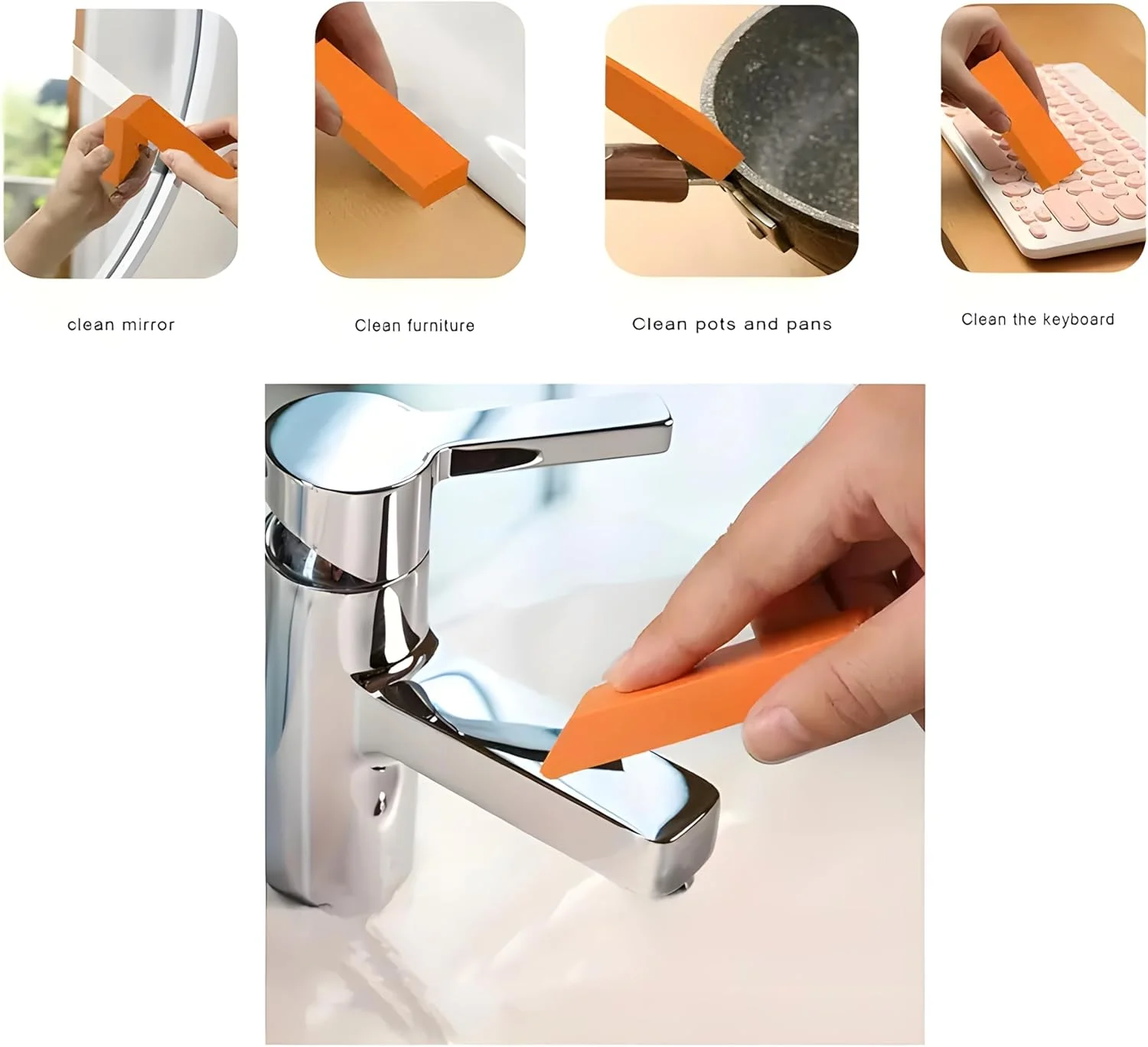 clean mirror

Clean furniture

Clean pots and pans

Clean the keyboard