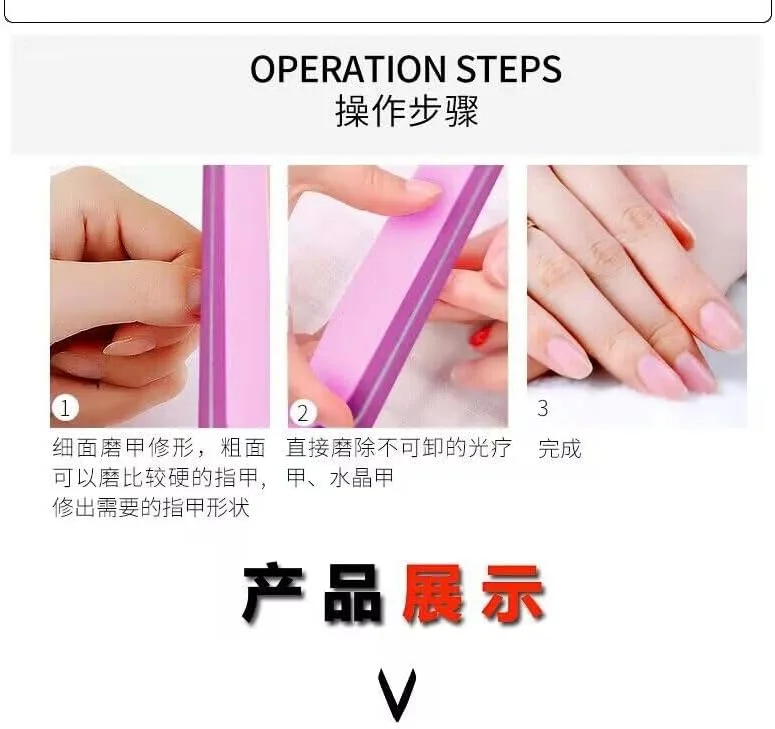 OPERATION STEPS
操作步骤

1
细面磨甲修形，粗面可以磨比较硬的指甲，修出需要的指甲形状

2
直接磨除不可卸的光疗甲、水晶甲

3
完成

产品展示