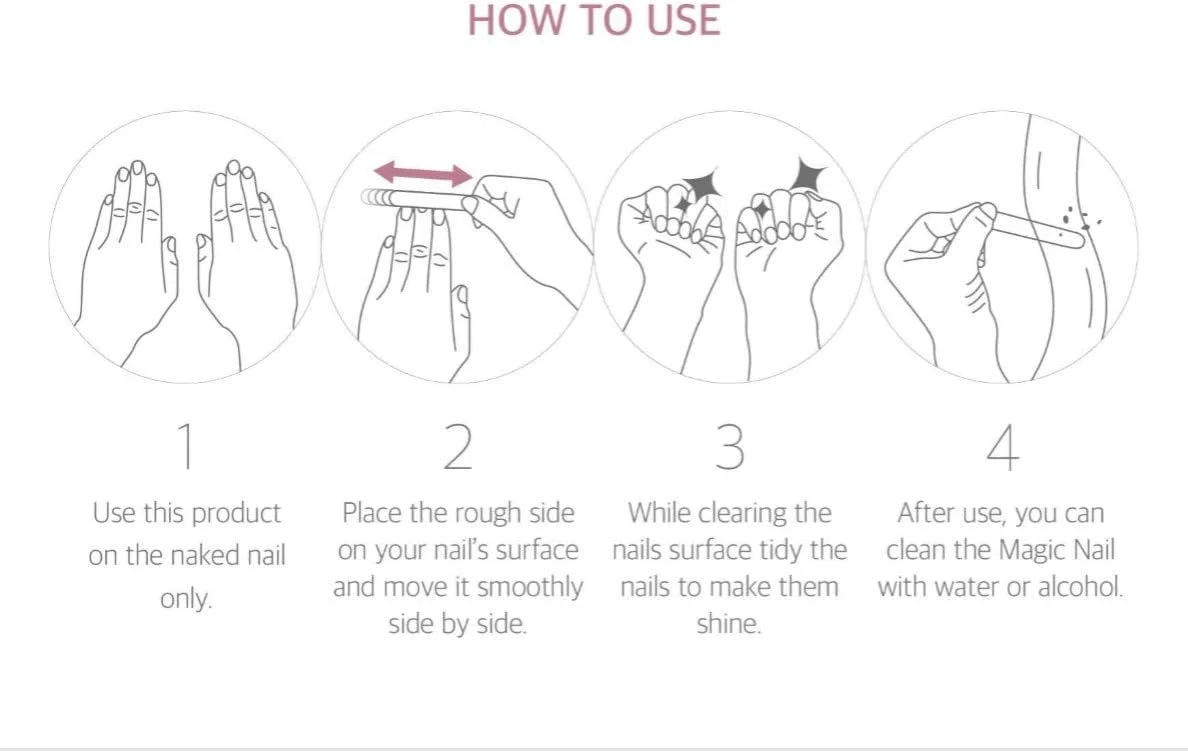 HOW TO USE

1
Use this product on the naked nail only.

2
Place the rough side on your nail's surface and move it smoothly side by side.

3
While clearing the nails surface tidy the nails to make them shine.

4
After use, you can clean the Magic Nail with water or alcohol.