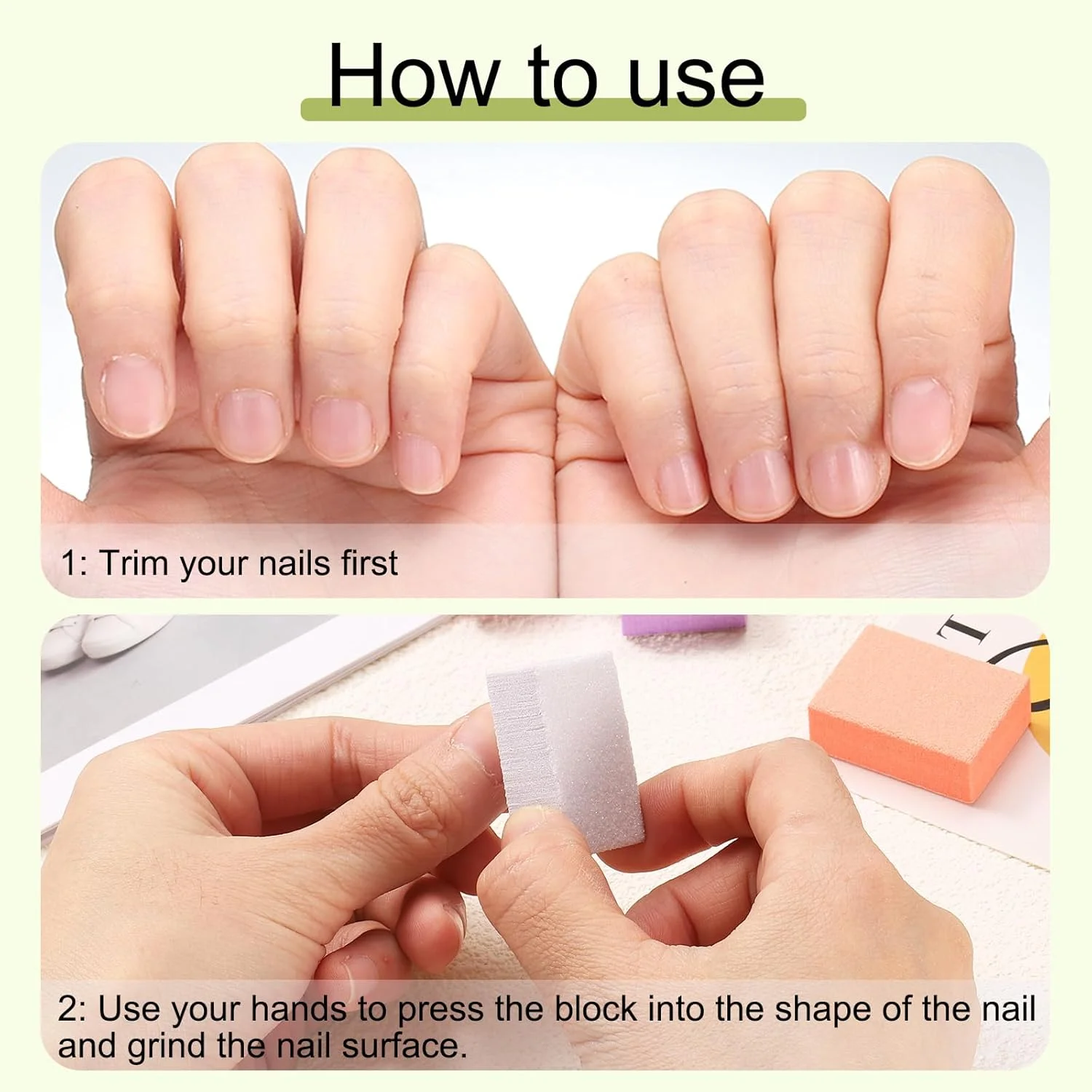 How to use

1: Trim your nails first

2: Use your hands to press the block into the shape of the nail and grind the nail surface.