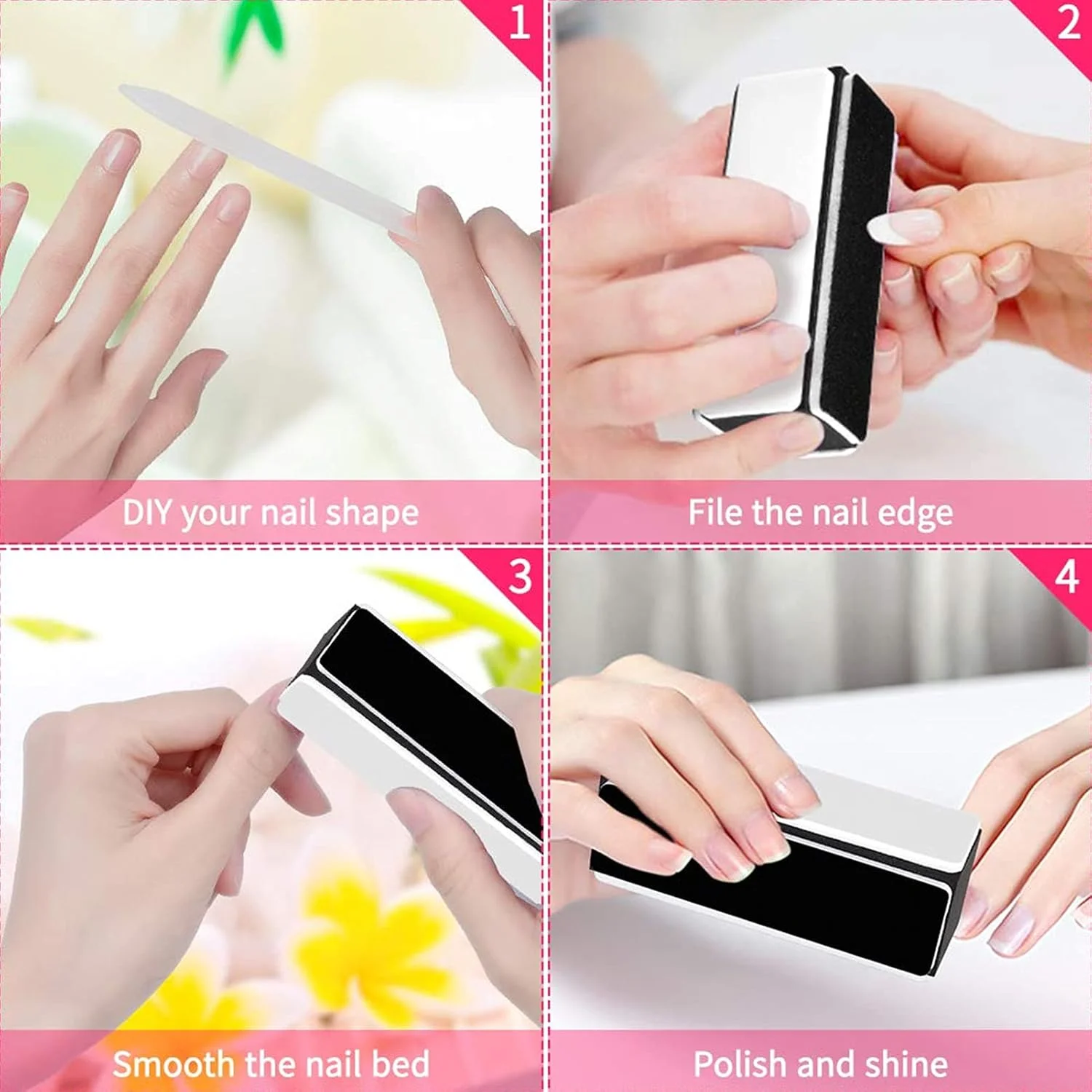 1

DIY your nail shape

2

File the nail edge

3

Smooth the nail bed

4

Polish and shine