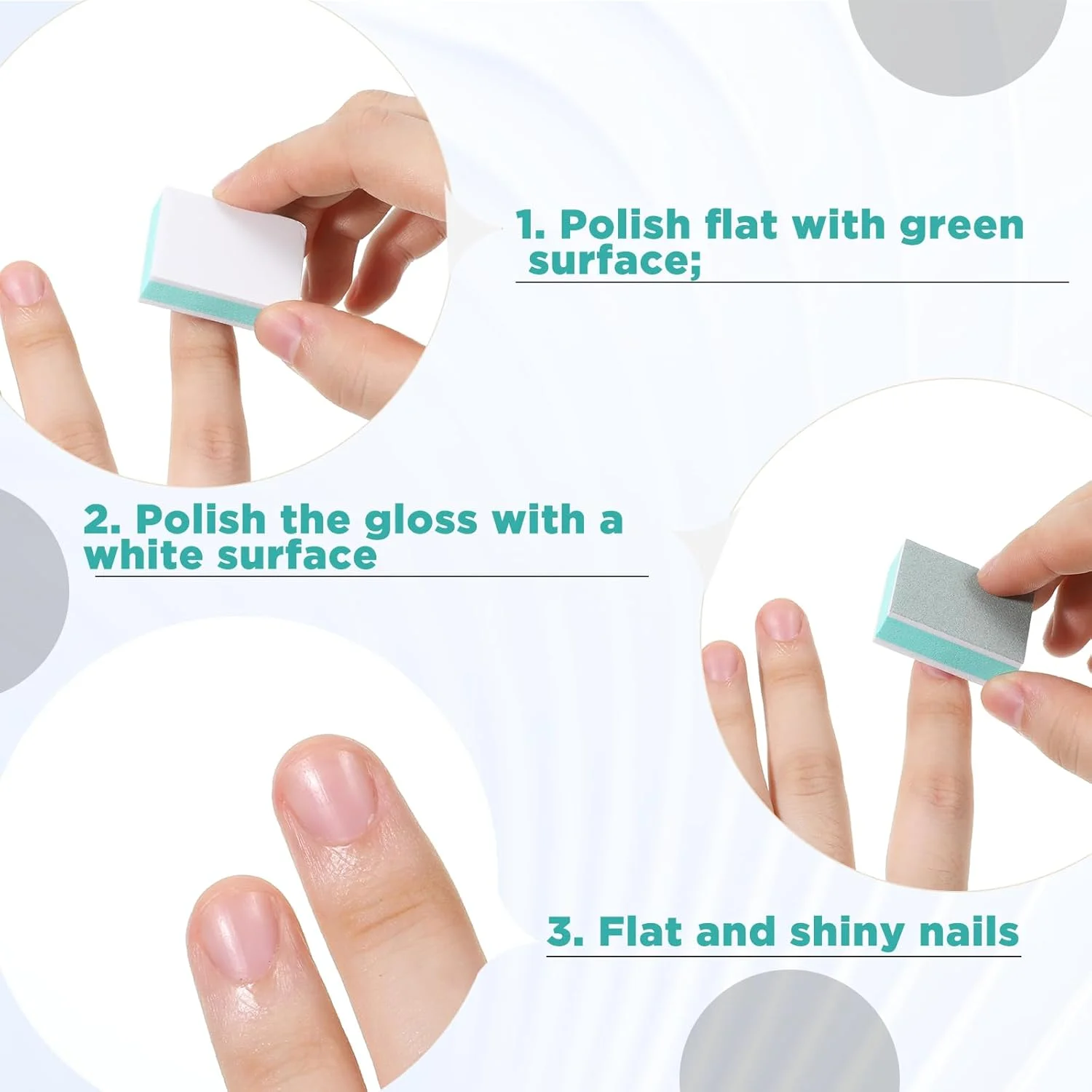 1. Polish flat with green surface;

2. Polish the gloss with a white surface

3. Flat and shiny nails