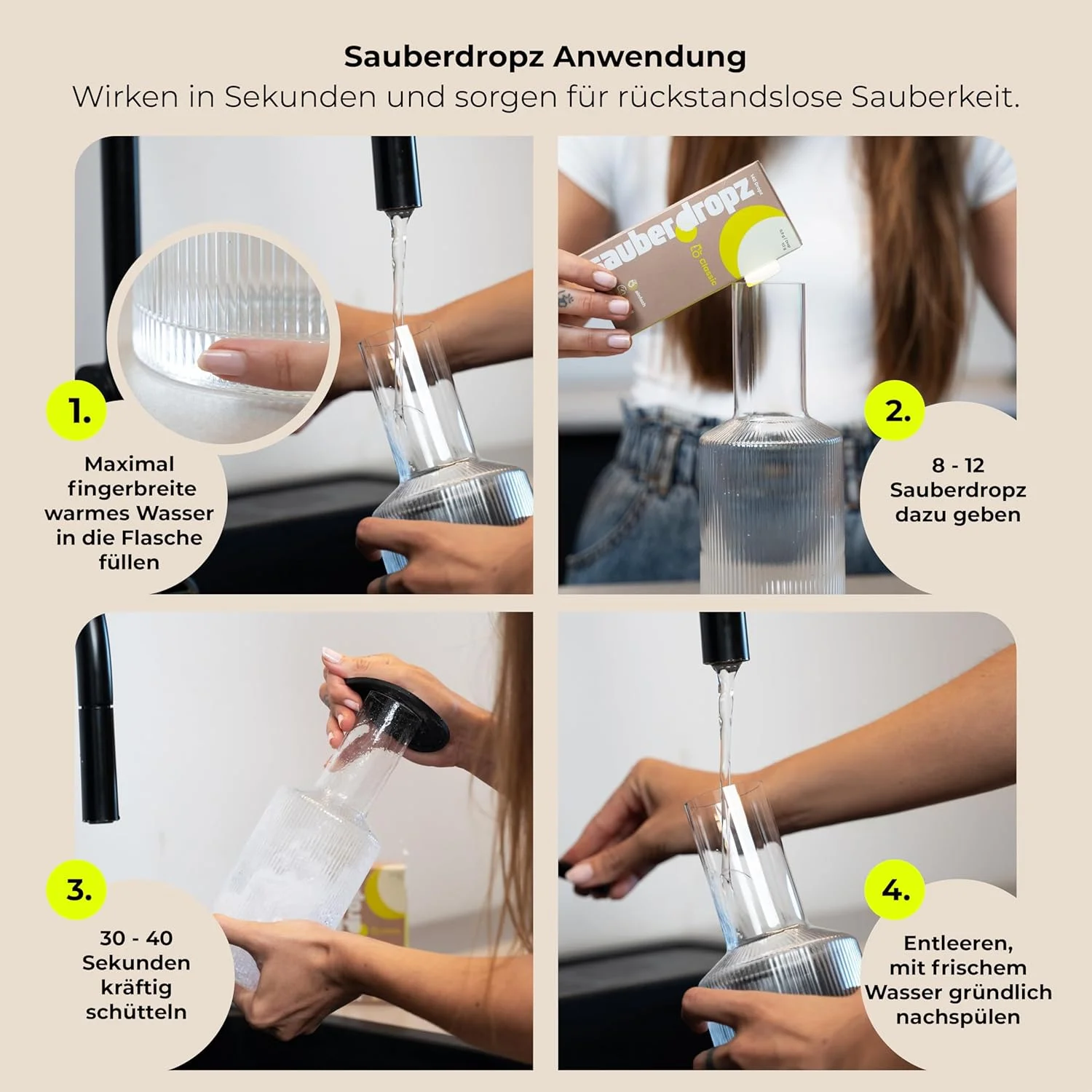 Sauberdropz Anwendung
Wirken in Sekunden und sorgen für rückstandslose Sauberkeit.

1.
Maximal fingerbreite warmes Wasser in die Flasche füllen

sauberdropz
classic

2.
8 - 12 Sauberdropz dazu geben

3.
30 - 40 Sekunden kräftig schütteln

4.
Entleeren, mit frischem Wasser gründlich nachspülen