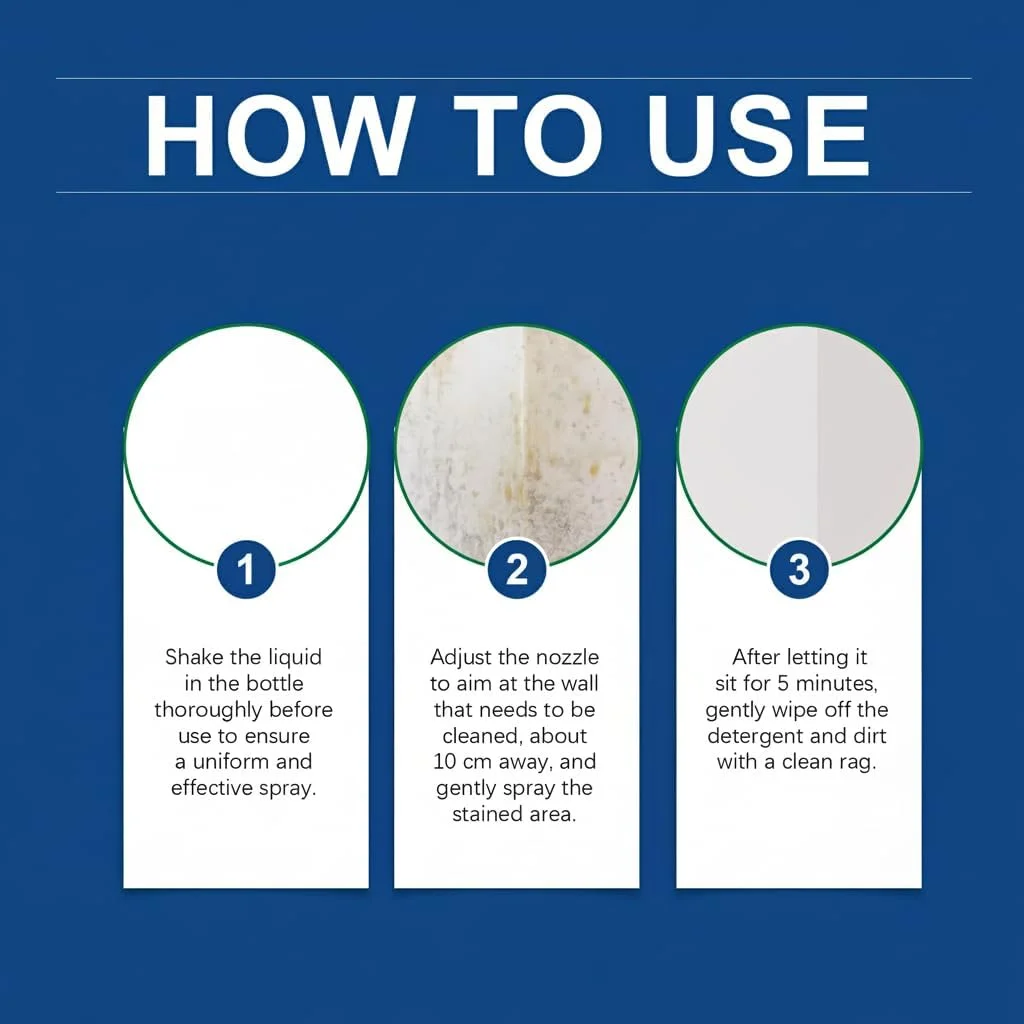 HOW TO USE

1

Shake the liquid in the bottle thoroughly before use to ensure a uniform and effective spray.

2

Adjust the nozzle to aim at the wall that needs to be cleaned, about 10 cm away, and gently spray the stained area.

3

After letting it sit for 5 minutes, gently wipe off the detergent and dirt with a clean rag.