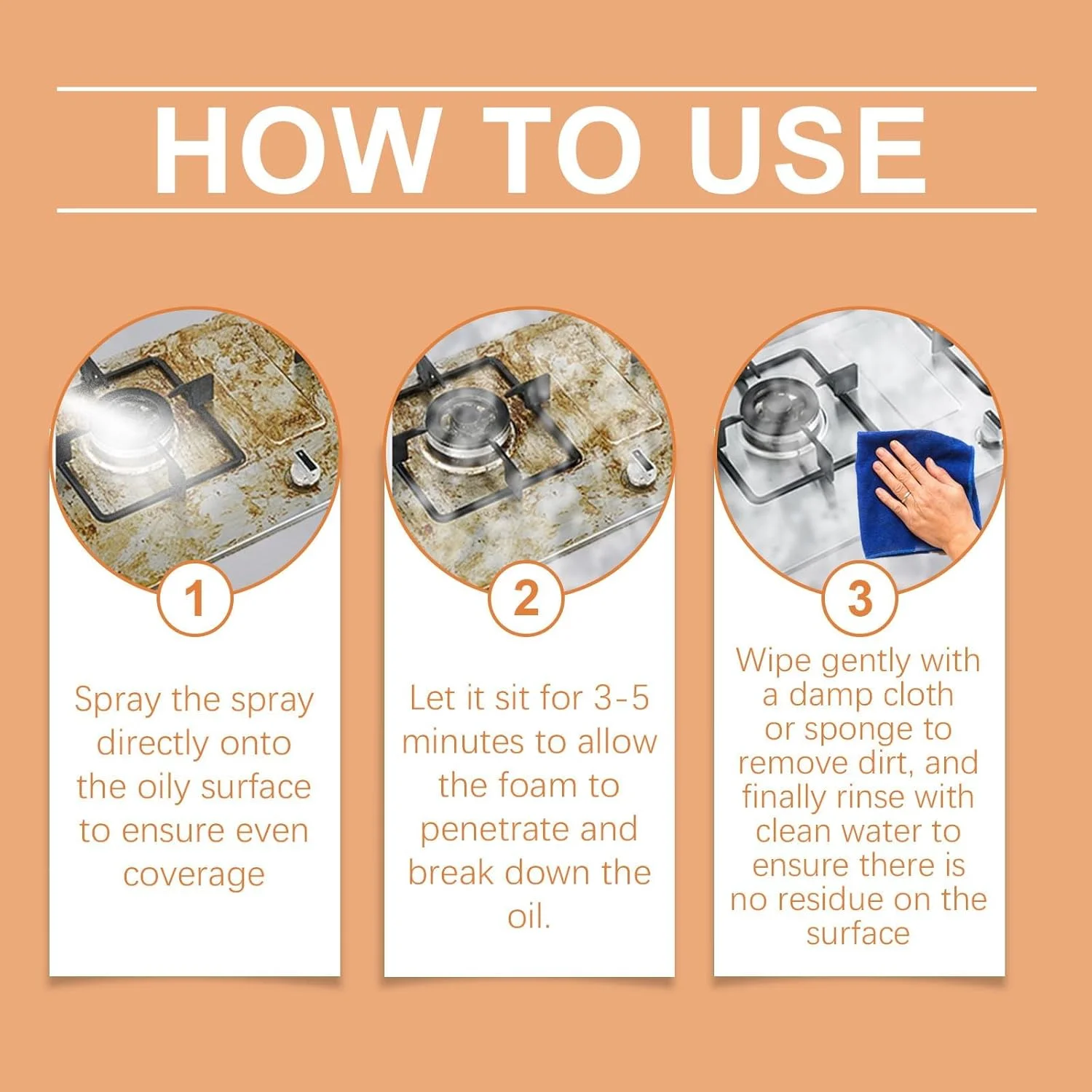 HOW TO USE

1

Spray the spray directly onto the oily surface to ensure even coverage

2

Let it sit for 3-5 minutes to allow the foam to penetrate and break down the oil.

3

Wipe gently with a damp cloth or sponge to remove dirt, and finally rinse with clean water to ensure there is no residue on the surface