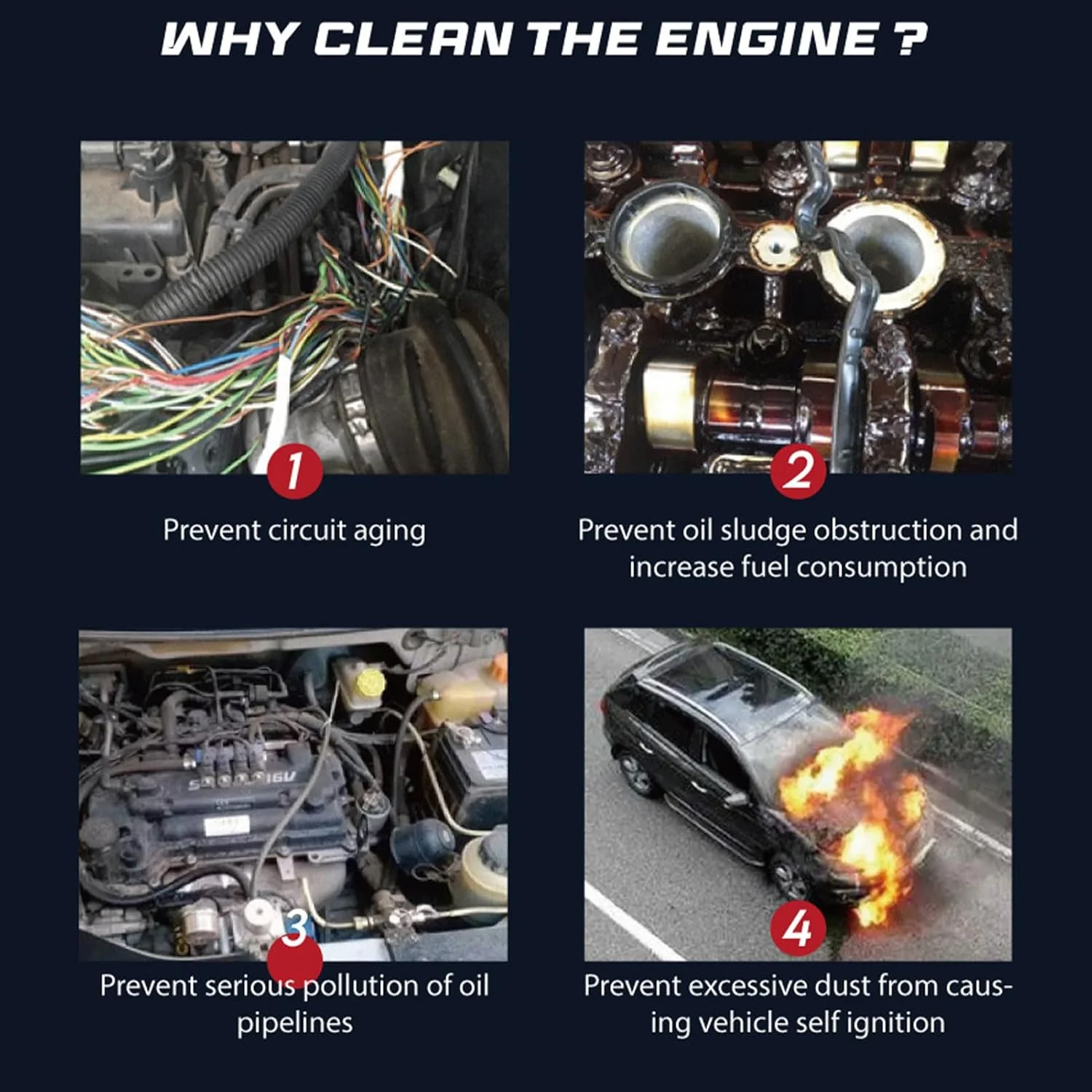 WHY CLEAN THE ENGINE ?

1

Prevent circuit aging

2

Prevent oil sludge obstruction and increase fuel consumption

3

Prevent serious pollution of oil pipelines

4

Prevent excessive dust from causing vehicle self ignition