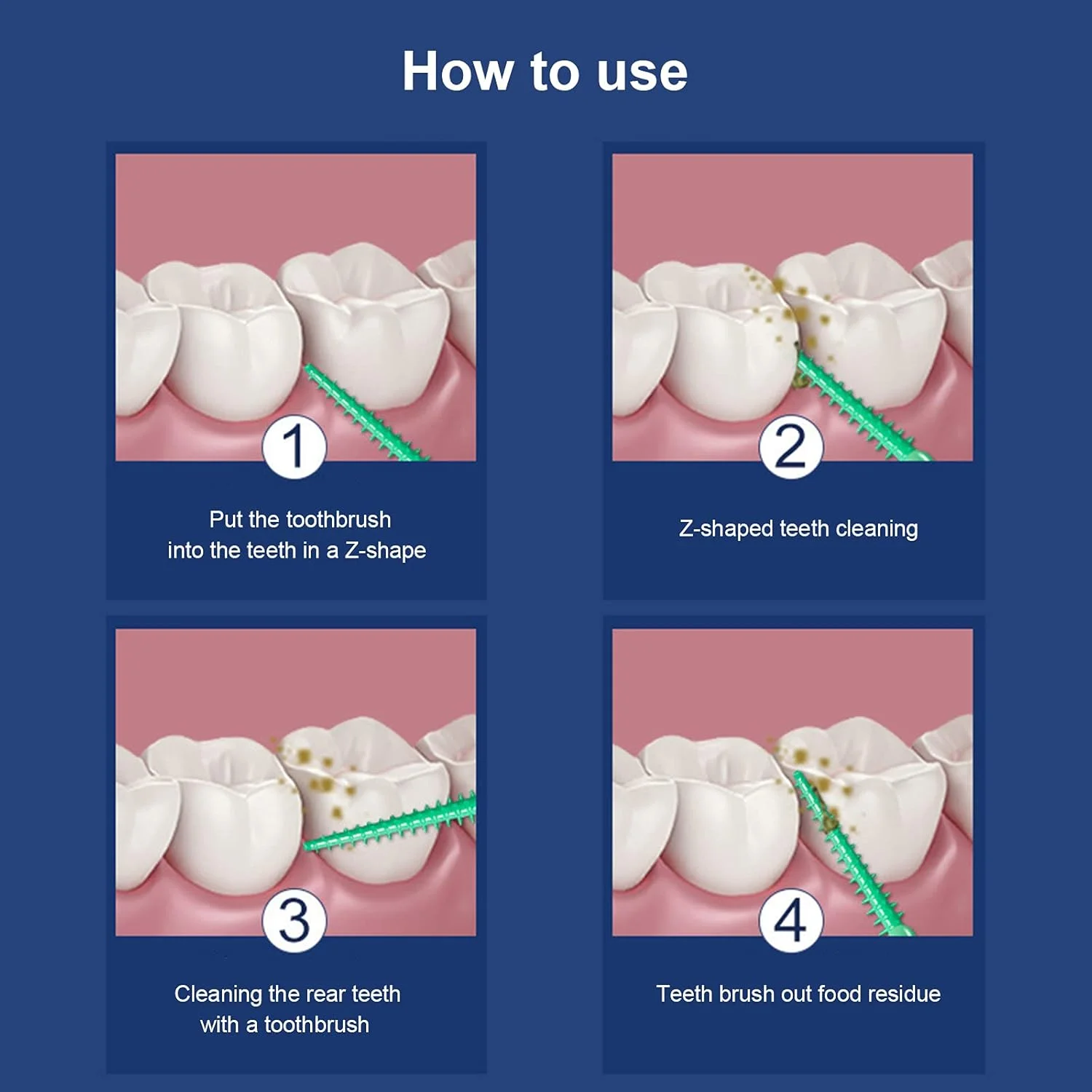 How to use

1

Put the toothbrush into the teeth in a Z-shape

2

Z-shaped teeth cleaning

3

Cleaning the rear teeth with a toothbrush

4

Teeth brush out food residue