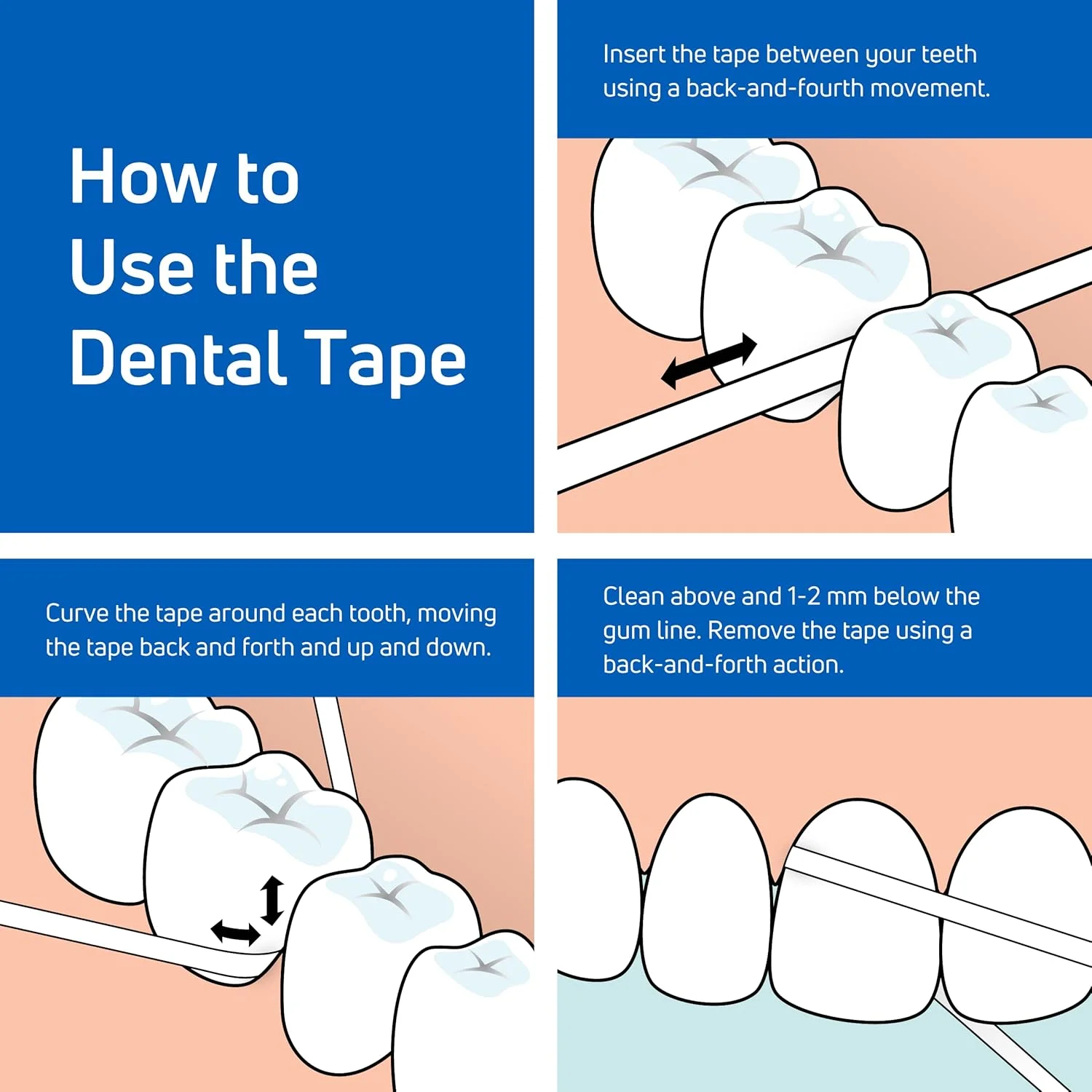 How to Use the Dental Tape

Insert the tape between your teeth using a back-and-fourth movement.

Curve the tape around each tooth, moving the tape back and forth and up and down.

Clean above and 1-2 mm below the gum line. Remove the tape using a back-and-forth action.