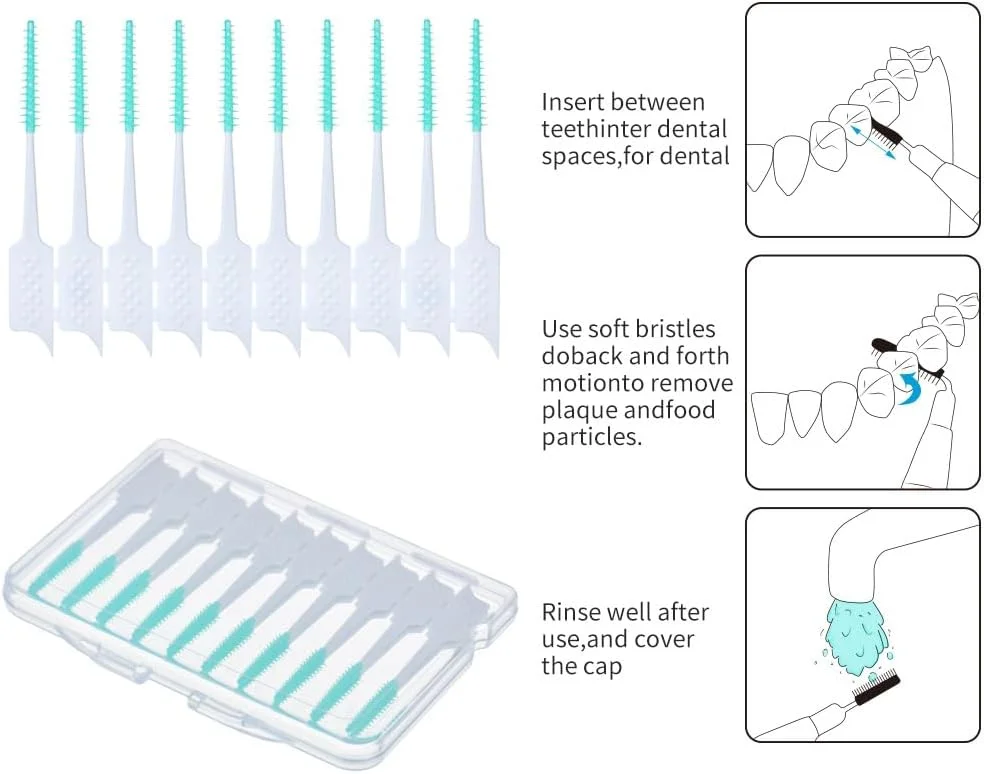 Insert between teethinter dental spaces,for dental

Use soft bristles doback and forth motionto remove plaque andfood particles.

Rinse well after use,and cover the cap