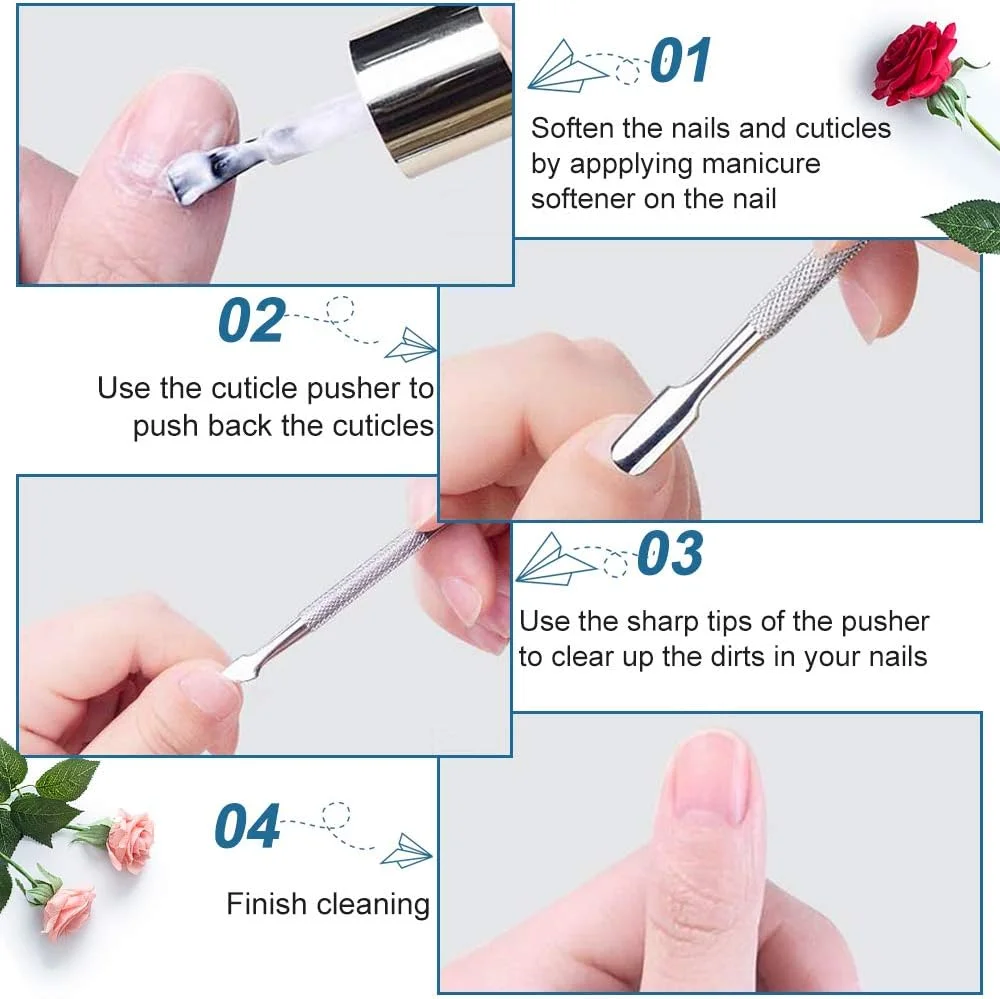 01

Soften the nails and cuticles by appplying manicure softener on the nail

02

Use the cuticle pusher to push back the cuticles

03

Use the sharp tips of the pusher to clear up the dirts in your nails

04

Finish cleaning