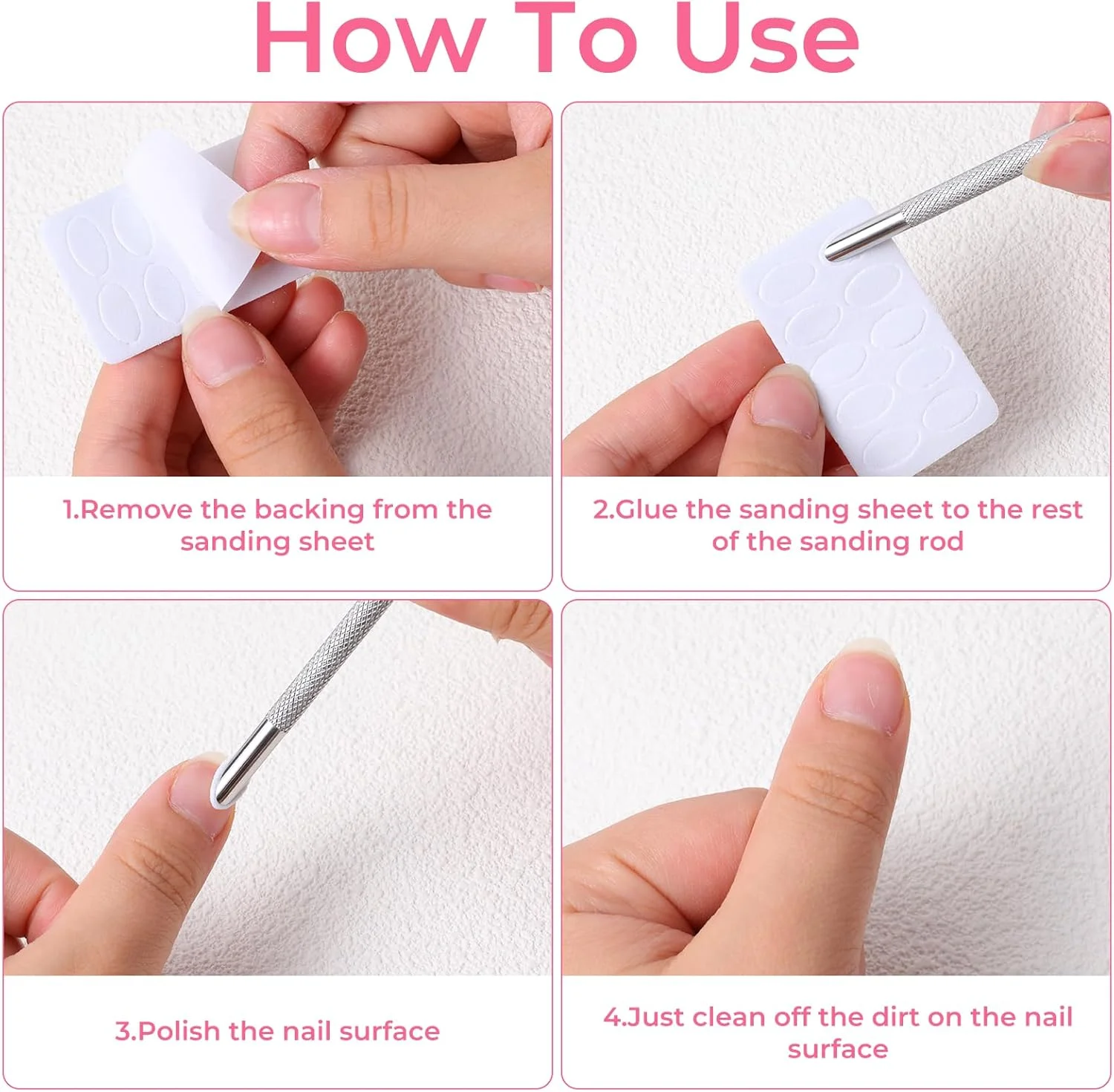 How To Use

1.Remove the backing from the sanding sheet

2.Glue the sanding sheet to the rest of the sanding rod

3.Polish the nail surface

4.Just clean off the dirt on the nail surface