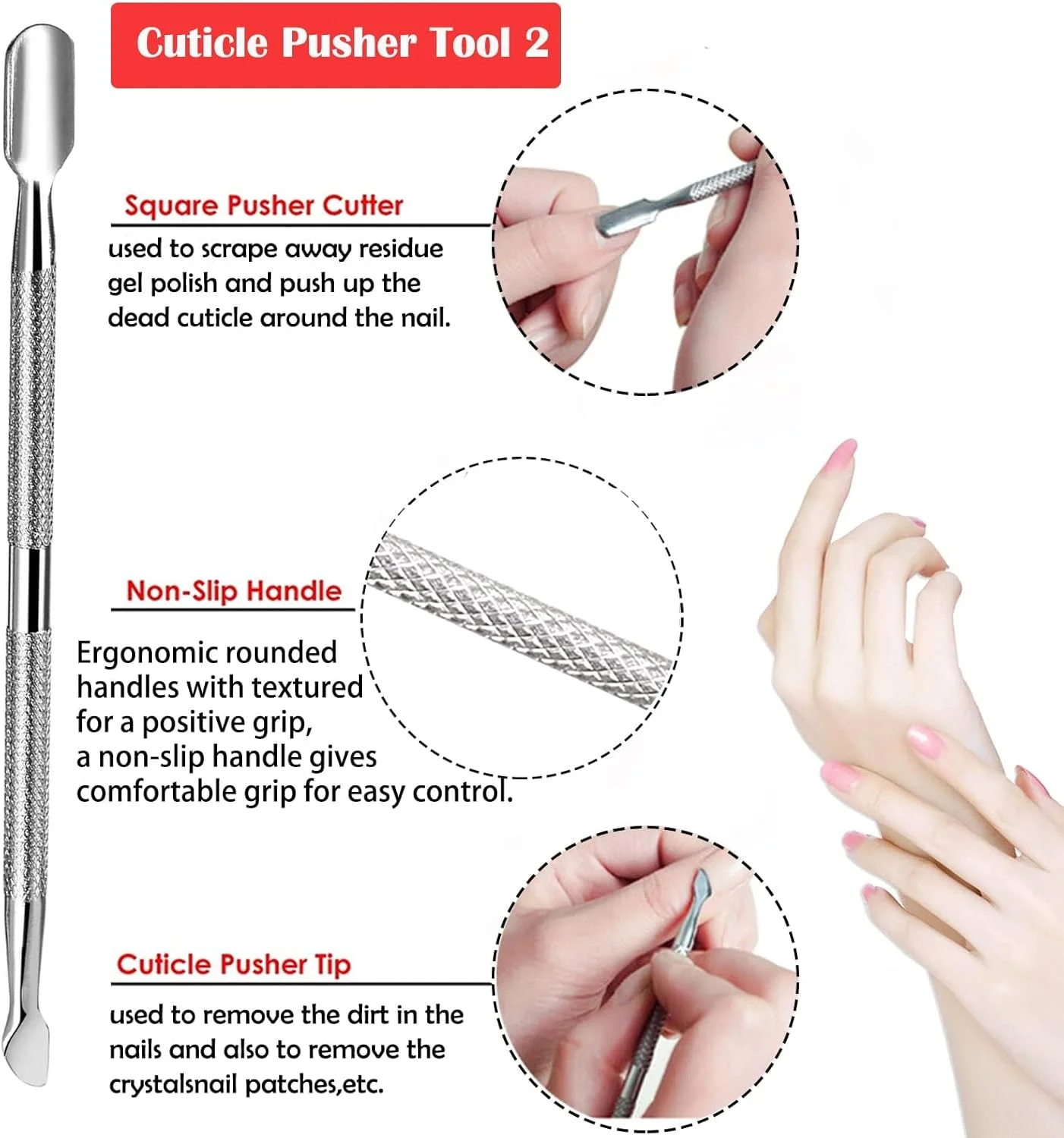 Cuticle Pusher Tool 2

Square Pusher Cutter

used to scrape away residue gel polish and push up the dead cuticle around the nail.

Non-Slip Handle

Ergonomic rounded handles with textured for a positive grip, a non-slip handle gives comfortable grip for easy control.

Cuticle Pusher Tip

used to remove the dirt in the nails and also to remove the crystalsnail patches,etc.