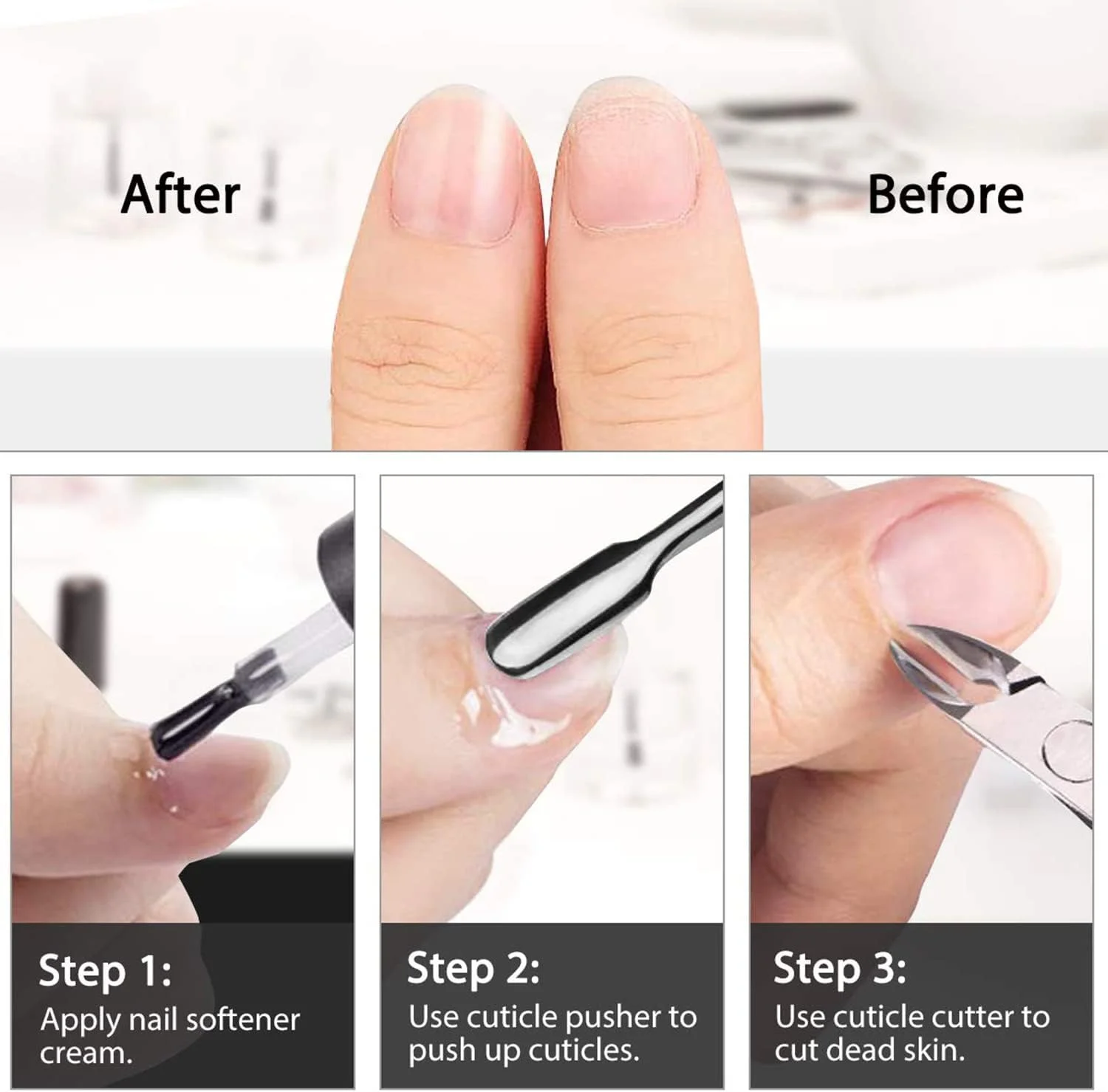 After

Before

Step 1:
Apply nail softener cream.

Step 2:
Use cuticle pusher to push up cuticles.

Step 3:
Use cuticle cutter to cut dead skin.