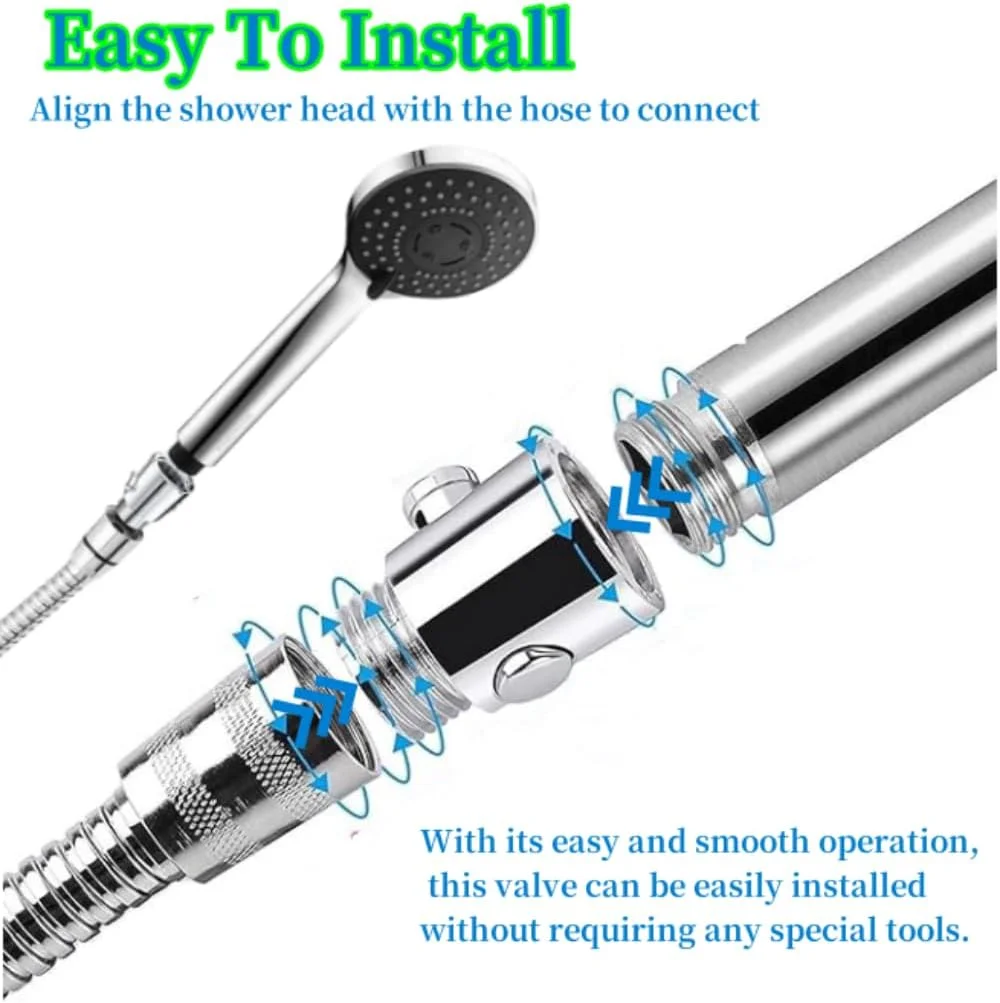 Easy To Install
Align the shower head with the hose to connect

With its easy and smooth operation, this valve can be easily installed without requiring any special tools.