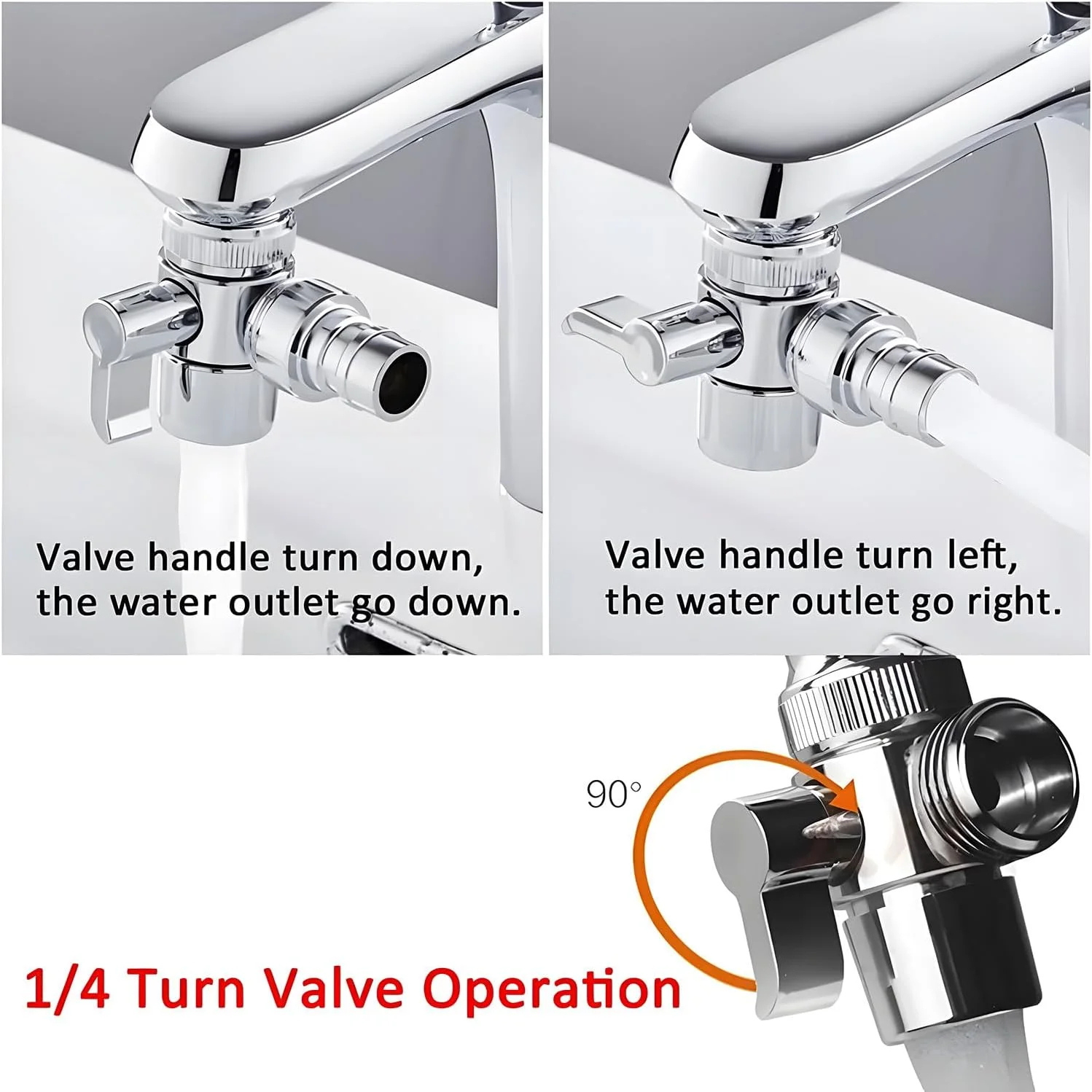 Valve handle turn down, the water outlet go down.

Valve handle turn left, the water outlet go right.

90°

1/4 Turn Valve Operation