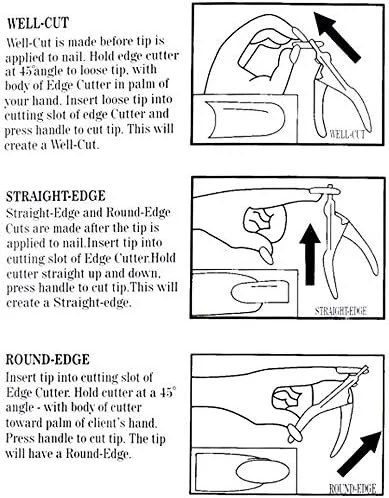 WELL-CUT

Well-Cut is made before tip is applied to nail. Hold edge cutter at 45°angle to loose tip, with body of Edge Cutter in palm of your hand. Insert loose tip into cutting slot of edge Cutter and press handle to cut tip. This will create a Well-Cut.

WELL-CUT

STRAIGHT-EDGE

Straight-Edge and Round-Edge Cuts are made after the tip is applied to nail.Insert tip into cutting slot of Edge Cutter.Hold cutter straight up and down, press handle to cut tip.This will create a Straight-edge.

STRAIGHT-EDGE

ROUND-EDGE

Insert tip into cutting slot of Edge Cutter. Hold cutter at a 45° angle - with body of cutter toward palm of client's hand. Press handle to cut tip. The tip will have a Round-Edge.

ROUND-EDGE