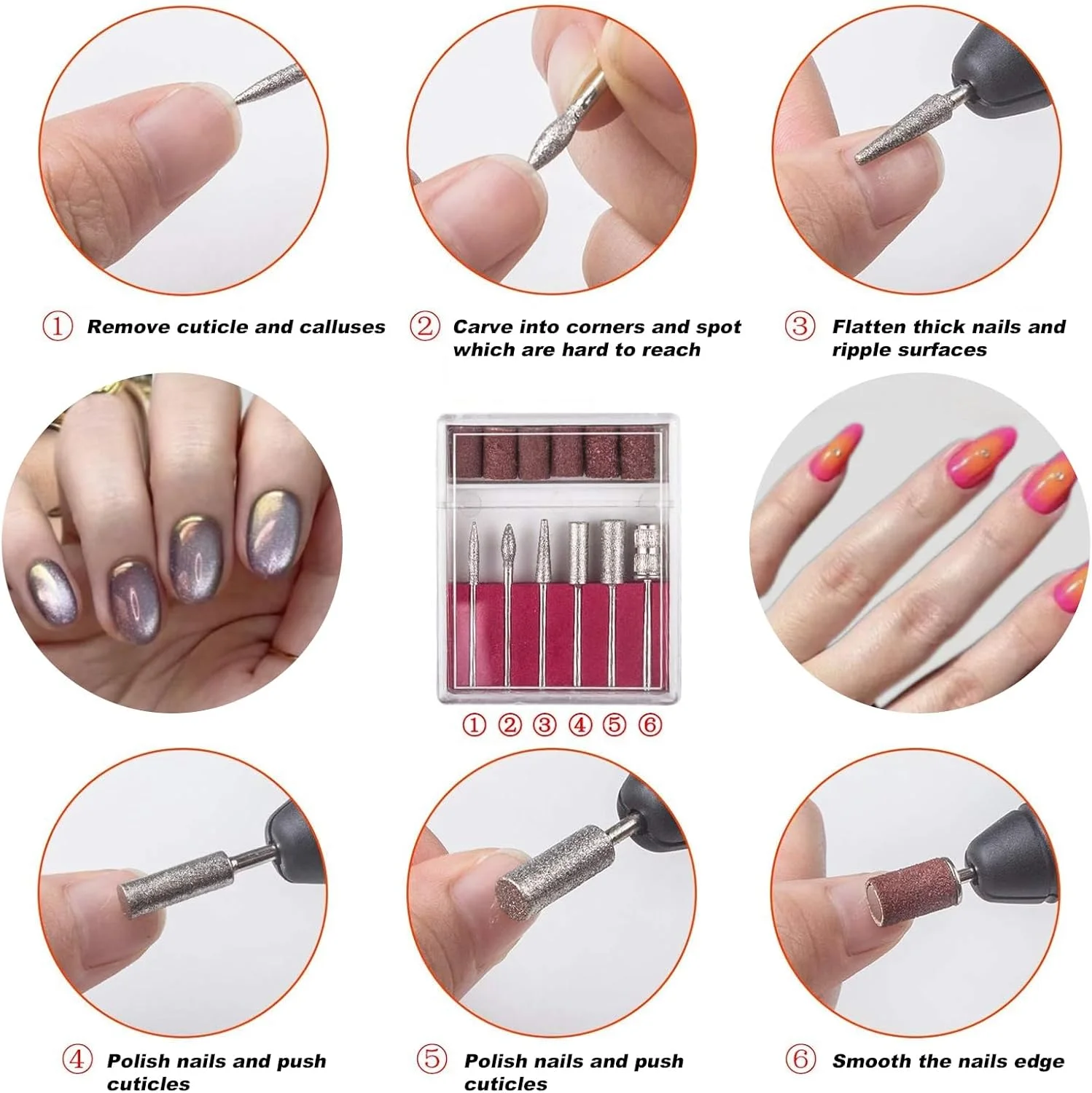 ① Remove cuticle and calluses

② Carve into corners and spot which are hard to reach

③ Flatten thick nails and ripple surfaces

① ② ③ ④ ⑤ ⑥

④ Polish nails and push cuticles

⑤ Polish nails and push cuticles

⑥ Smooth the nails edge