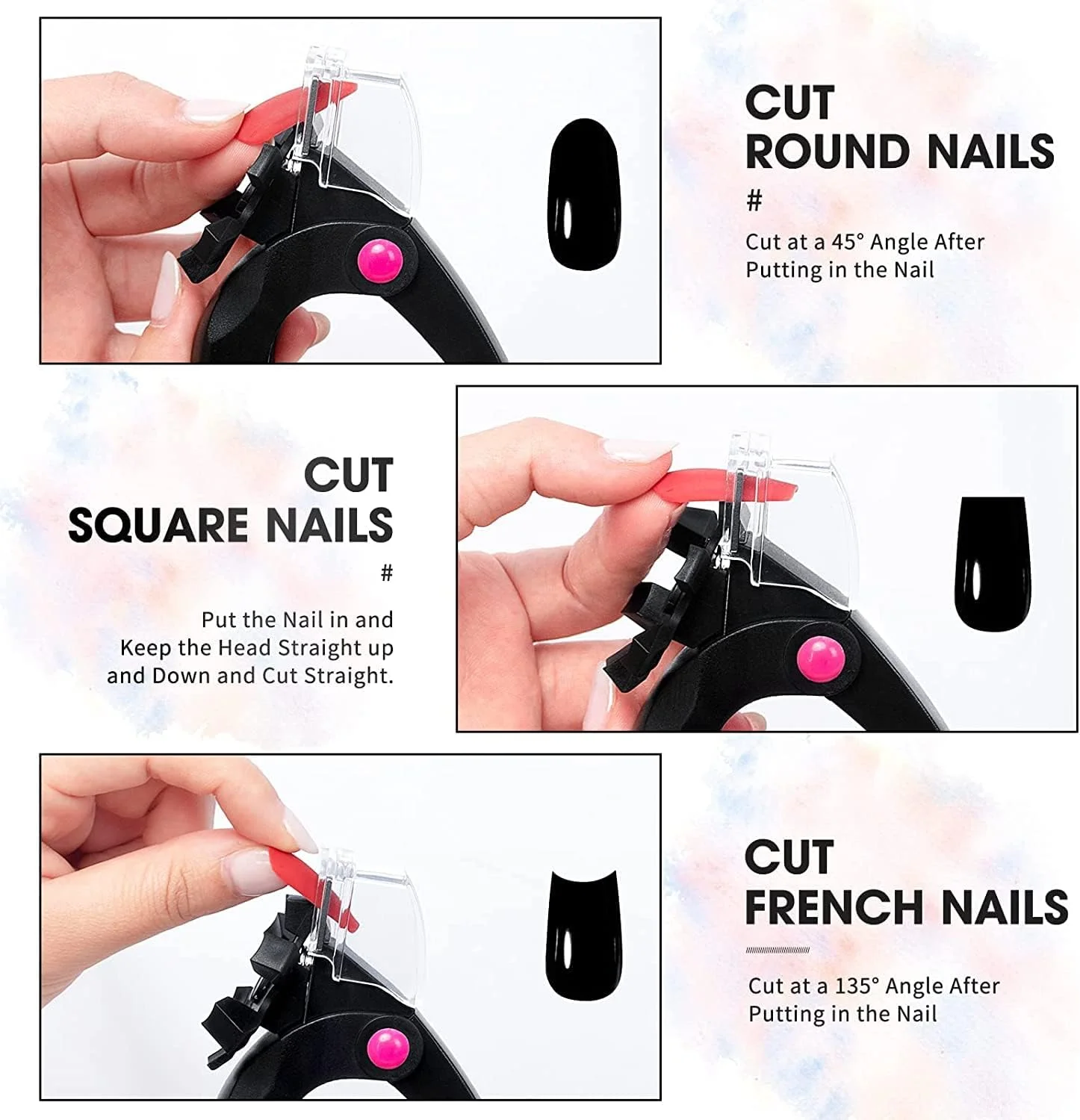 CUT
ROUND NAILS
#
Cut at a 45° Angle After Putting in the Nail

CUT
SQUARE NAILS
#
Put the Nail in and Keep the Head Straight up and Down and Cut Straight.

CUT
FRENCH NAILS
Cut at a 135° Angle After Putting in the Nail