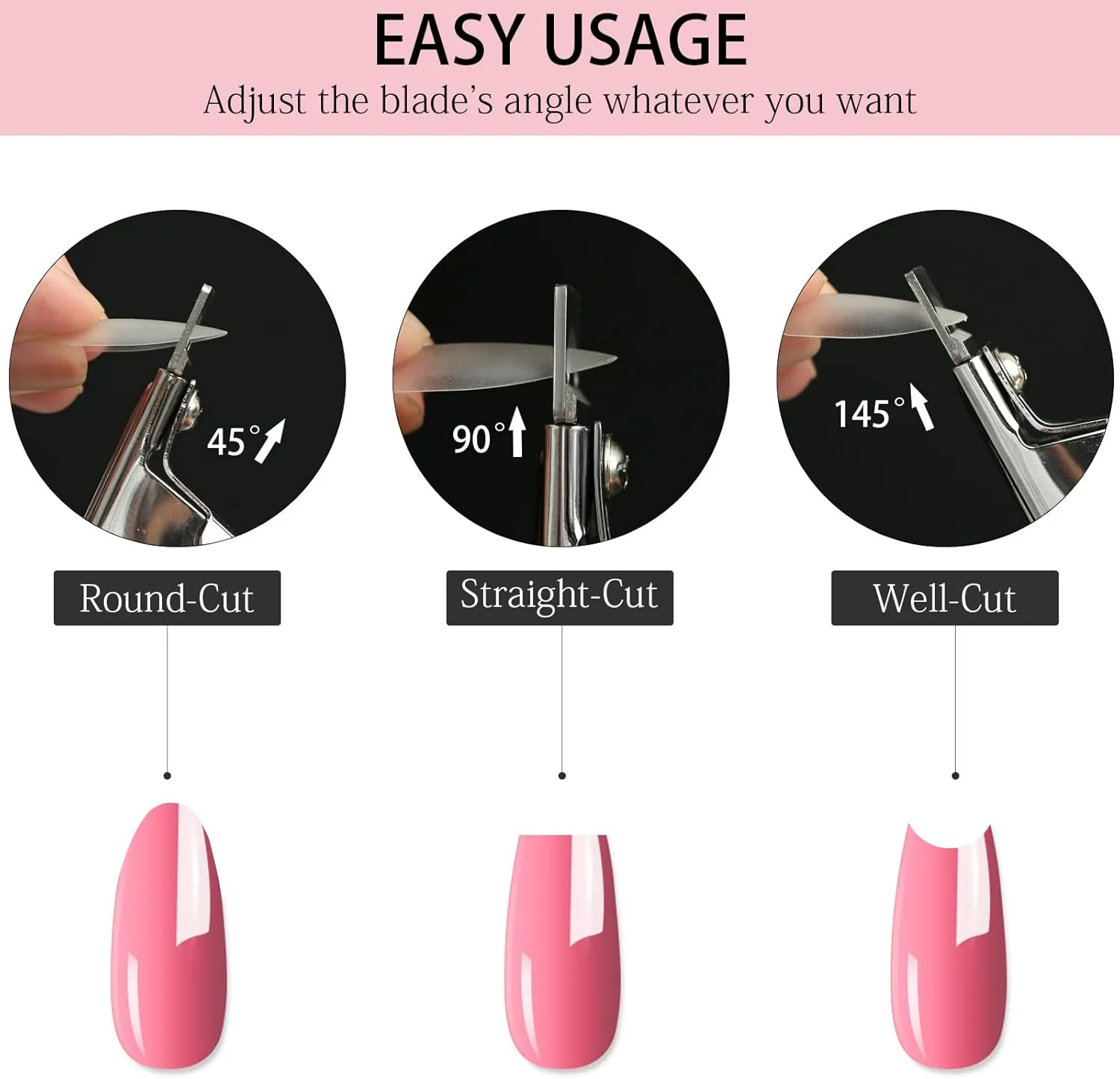 EASY USAGE

Adjust the blade's angle whatever you want

45°

90°

145°

Round-Cut

Straight-Cut

Well-Cut