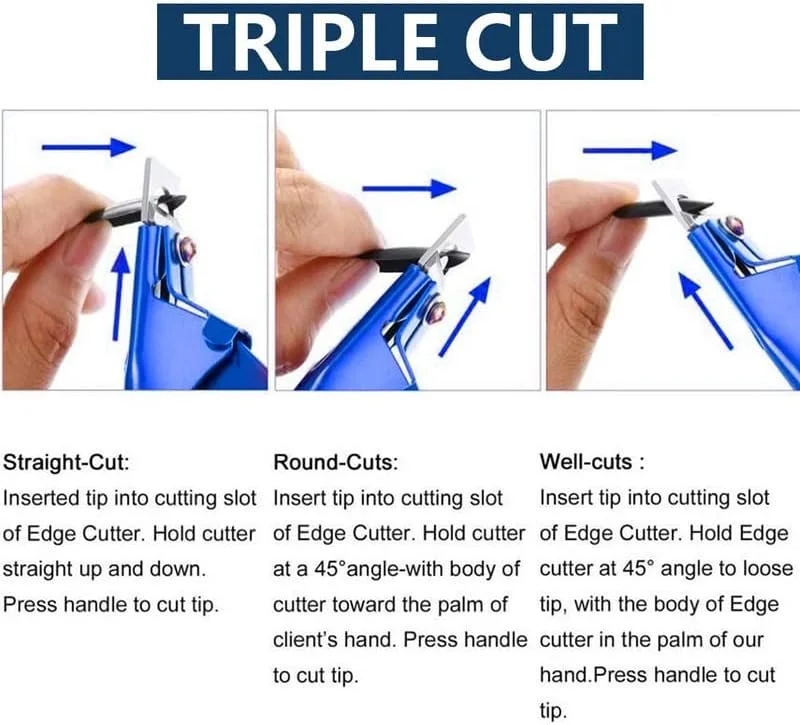 TRIPLE CUT

Straight-Cut:
Inserted tip into cutting slot of Edge Cutter. Hold cutter straight up and down. Press handle to cut tip.

Round-Cuts:
Insert tip into cutting slot of Edge Cutter. Hold cutter at a 45°angle-with body of cutter toward the palm of client's hand. Press handle to cut tip.

Well-cuts :
Insert tip into cutting slot of Edge Cutter. Hold Edge cutter at 45° angle to loose tip, with the body of Edge cutter in the palm of our hand.Press handle to cut tip.