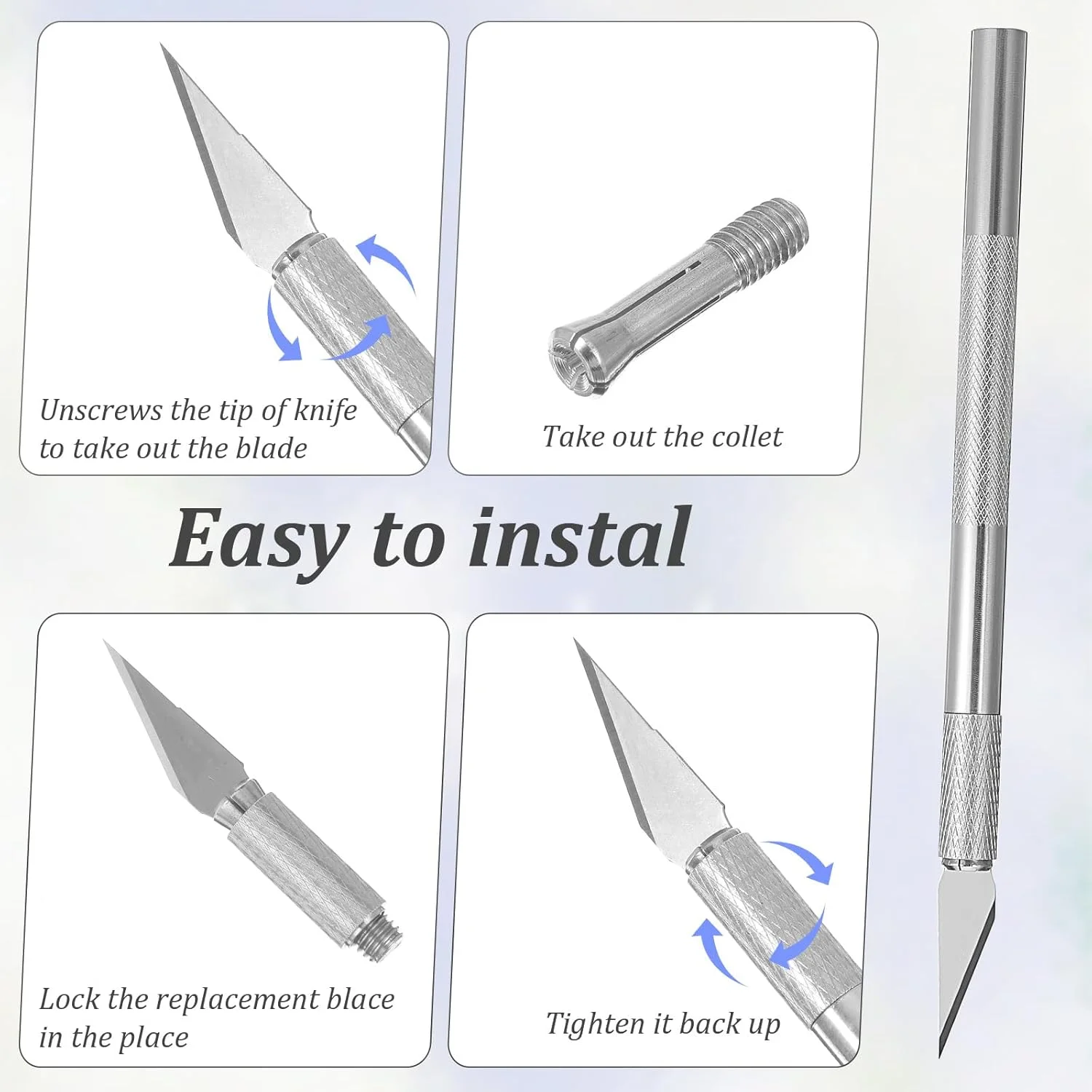 Unscrews the tip of knife to take out the blade

Take out the collet

Easy to instal

Lock the replacement blace in the place

Tighten it back up