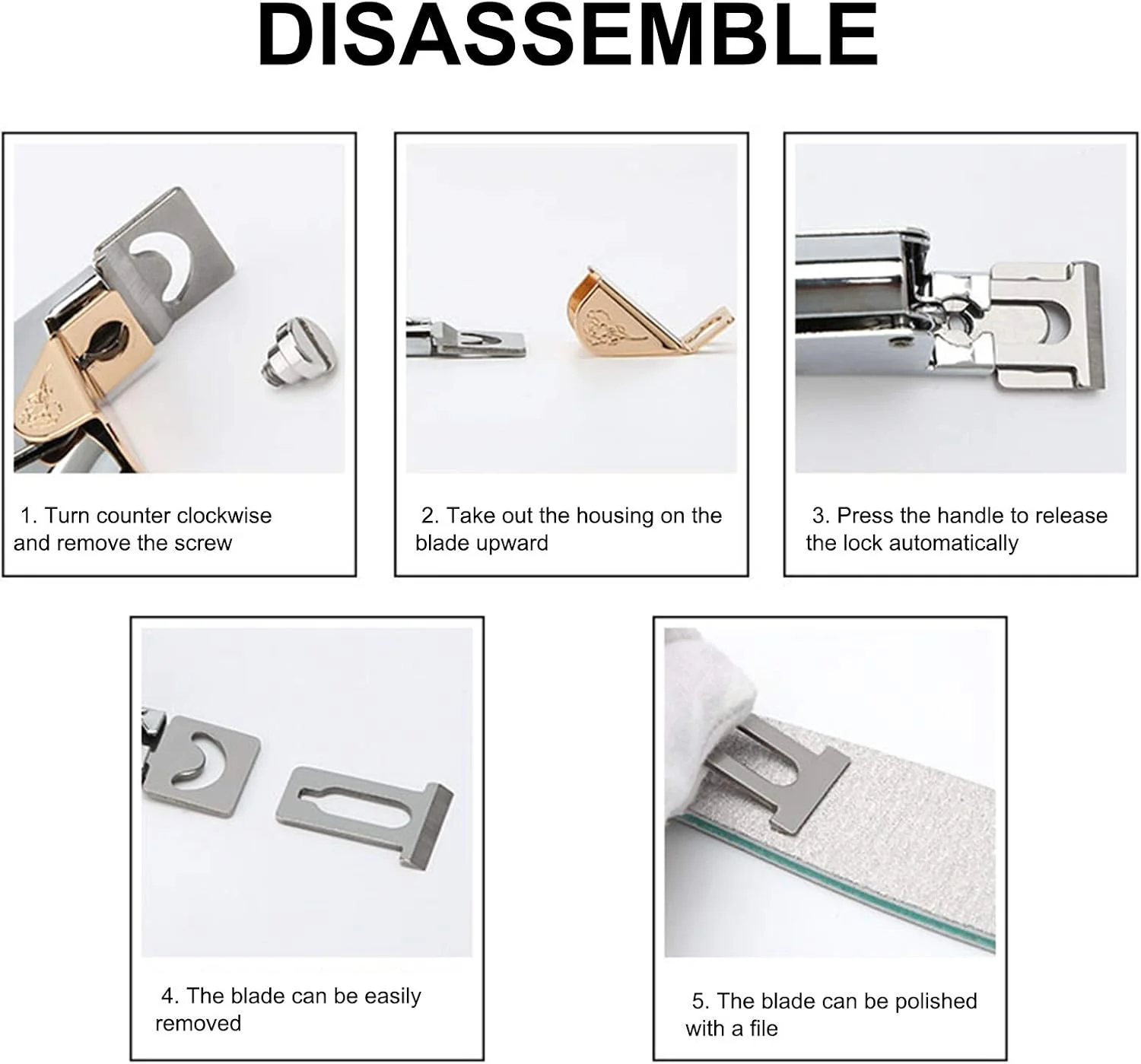 DISASSEMBLE

1. Turn counter clockwise and remove the screw

2. Take out the housing on the blade upward

3. Press the handle to release the lock automatically

4. The blade can be easily removed

5. The blade can be polished with a file