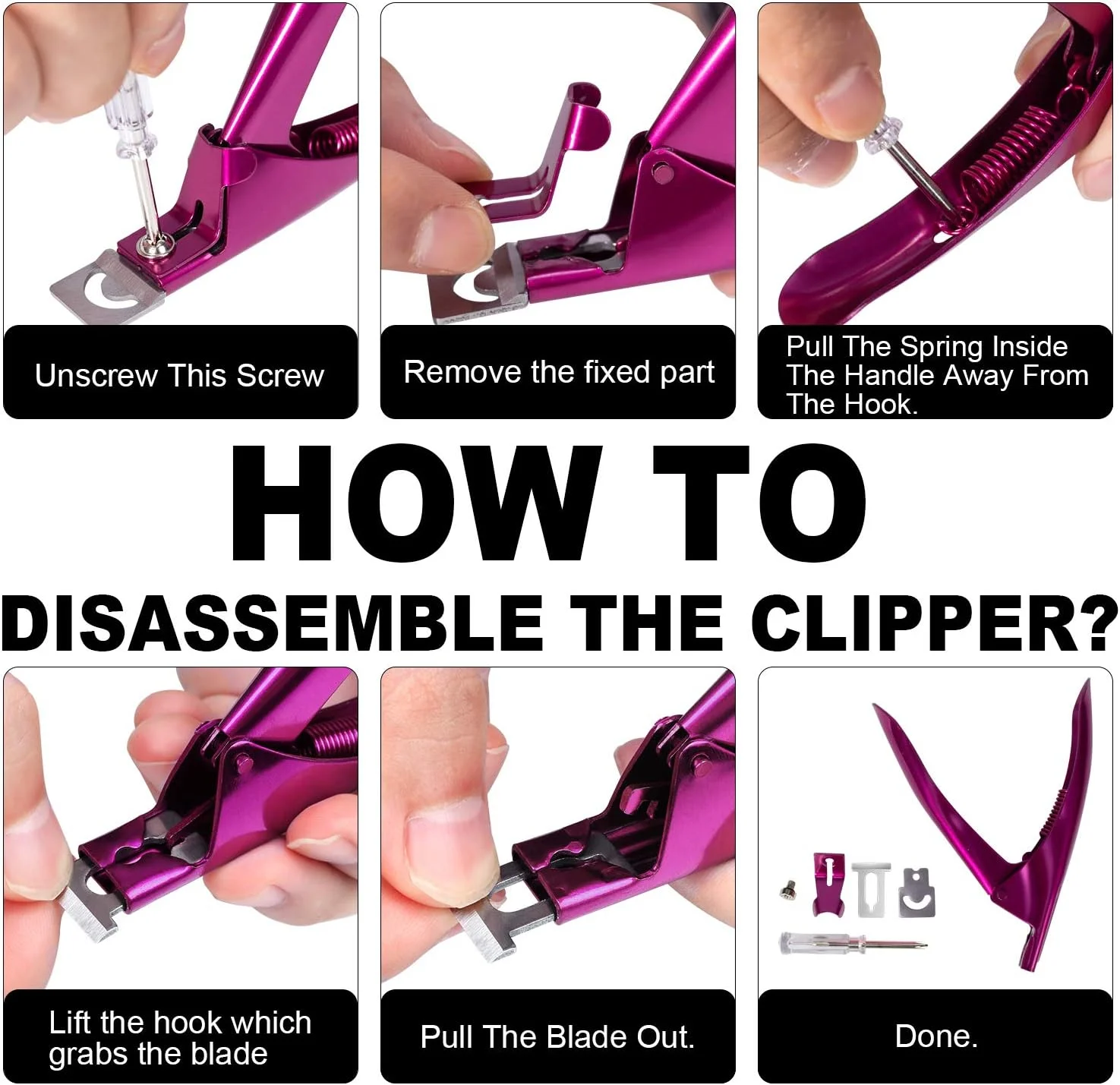 Unscrew This Screw

Remove the fixed part

Pull The Spring Inside The Handle Away From The Hook.

HOW TO
DISASSEMBLE THE CLIPPER?

Lift the hook which grabs the blade

Pull The Blade Out.

Done.