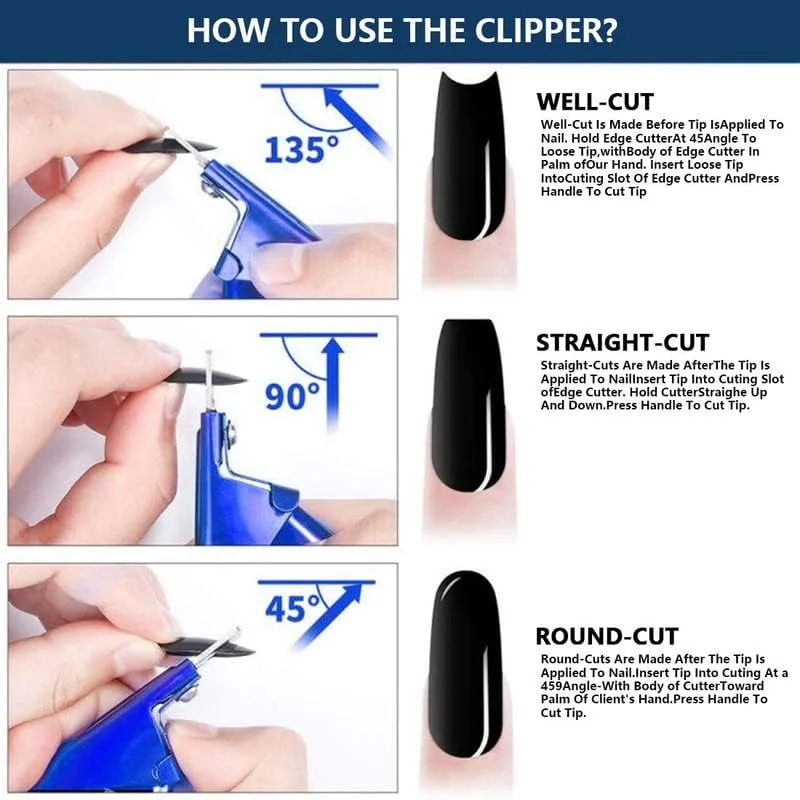 HOW TO USE THE CLIPPER?

135°

WELL-CUT

Well-Cut Is Made Before Tip IsApplied To Nail. Hold Edge CutterAt 45Angle To Loose Tip,withBody of Edge Cutter In Palm ofOur Hand. Insert Loose Tip IntoCuting Slot Of Edge Cutter AndPress Handle To Cut Tip

90°

STRAIGHT-CUT

Straight-Cuts Are Made AfterThe Tip Is Applied To NailInsert Tip Into Cuting Slot ofEdge Cutter. Hold CutterStraighe Up And Down.Press Handle To Cut Tip.

45°

ROUND-CUT

Round-Cuts Are Made After The Tip Is Applied To Nail.Insert Tip Into Cuting At a 459Angle-With Body of CutterToward Palm Of Client's Hand.Press Handle To Cut Tip.