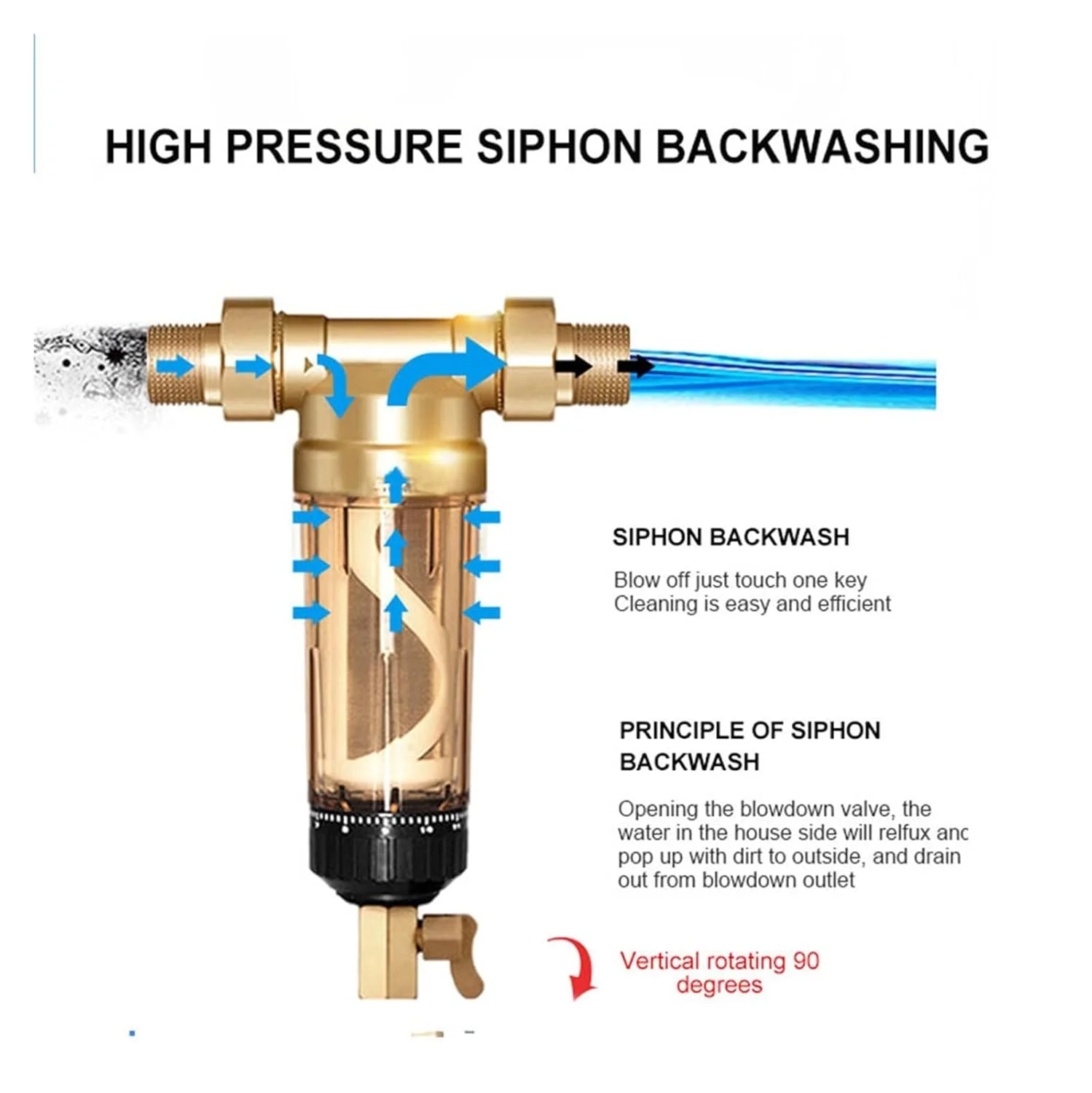 HIGH PRESSURE SIPHON BACKWASHING

SIPHON BACKWASH

Blow off just touch one key
Cleaning is easy and efficient

PRINCIPLE OF SIPHON BACKWASH

Opening the blowdown valve, the water in the house side will relfux anc pop up with dirt to outside, and drain out from blowdown outlet

Vertical rotating 90 degrees