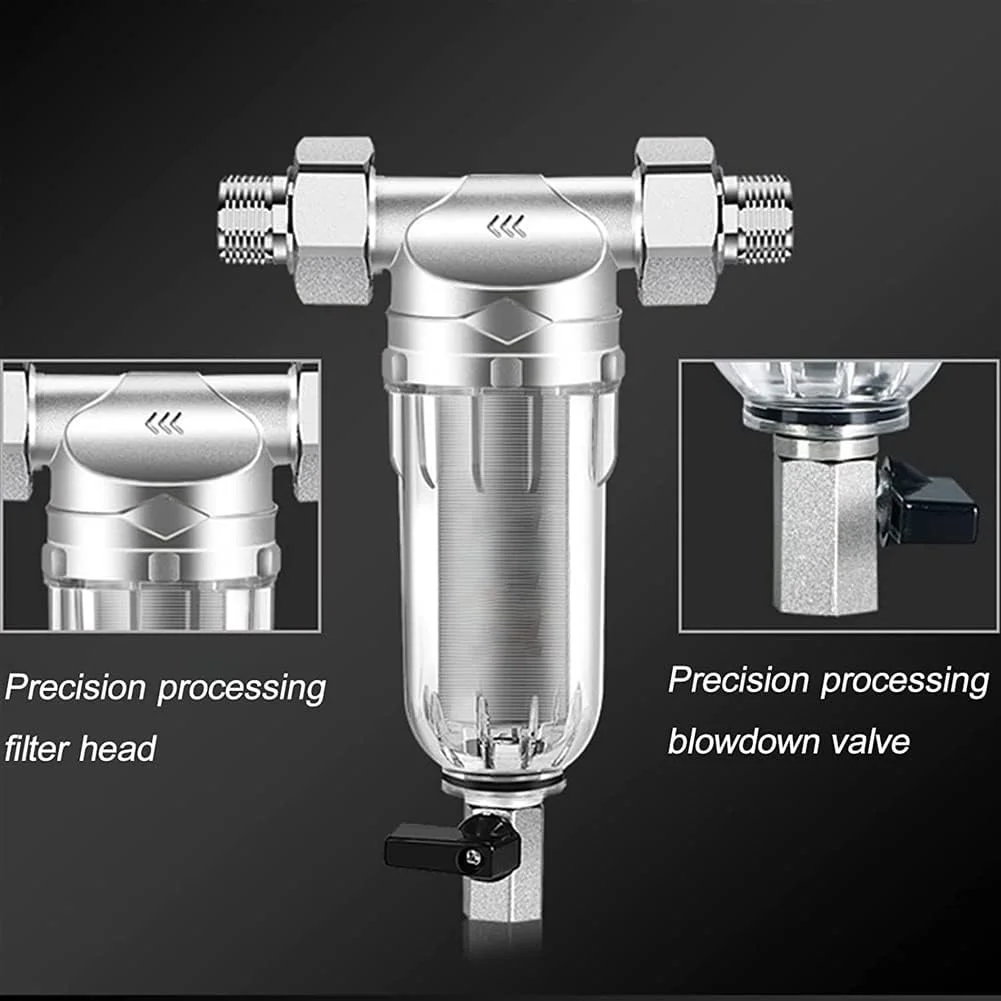 Precision processing filter head

Precision processing blowdown valve