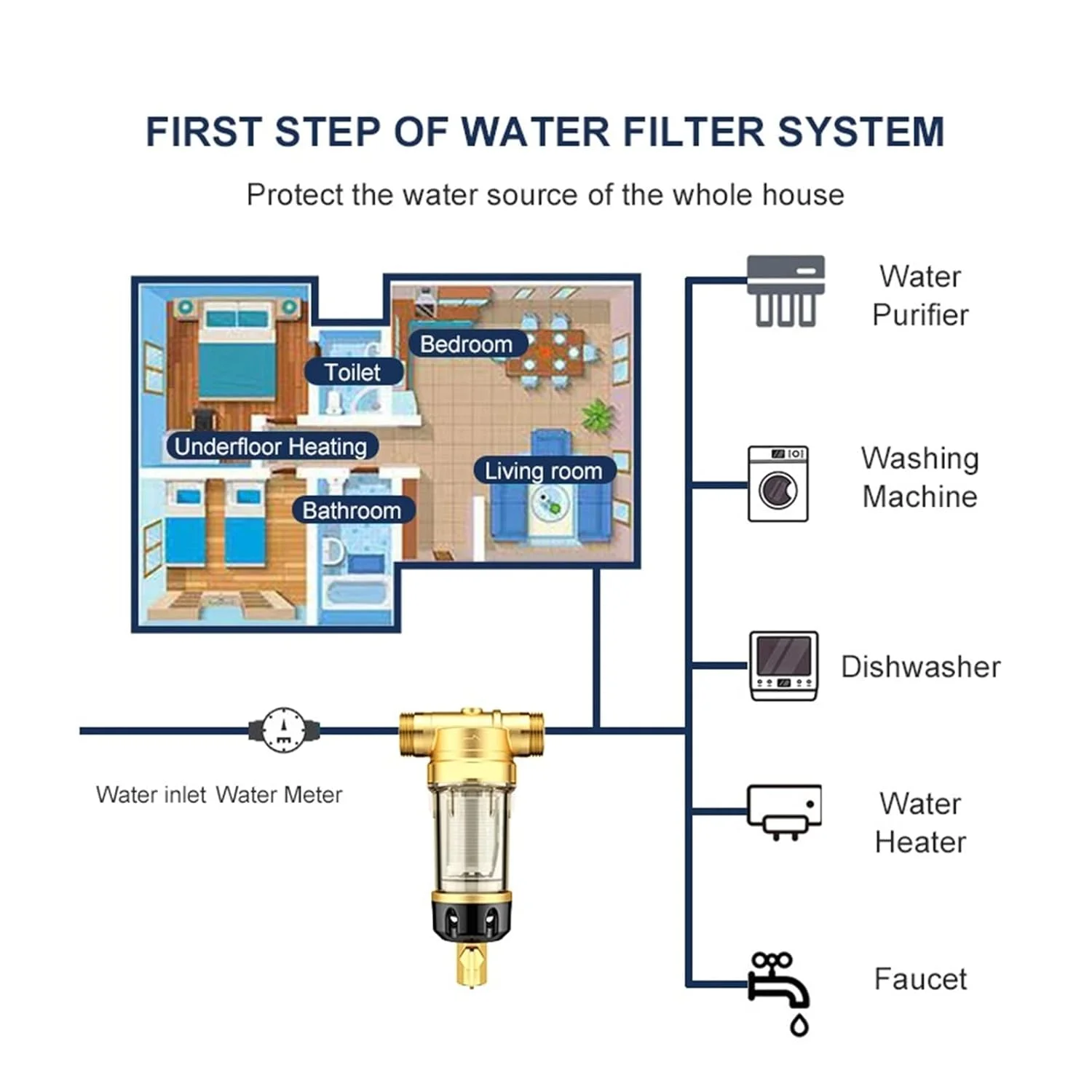 FIRST STEP OF WATER FILTER SYSTEM

Protect the water source of the whole house

Bedroom

Toilet

Underfloor Heating

Living room

Bathroom

Water inlet Water Meter

Water Purifier

Washing Machine

Dishwasher

Water Heater

Faucet