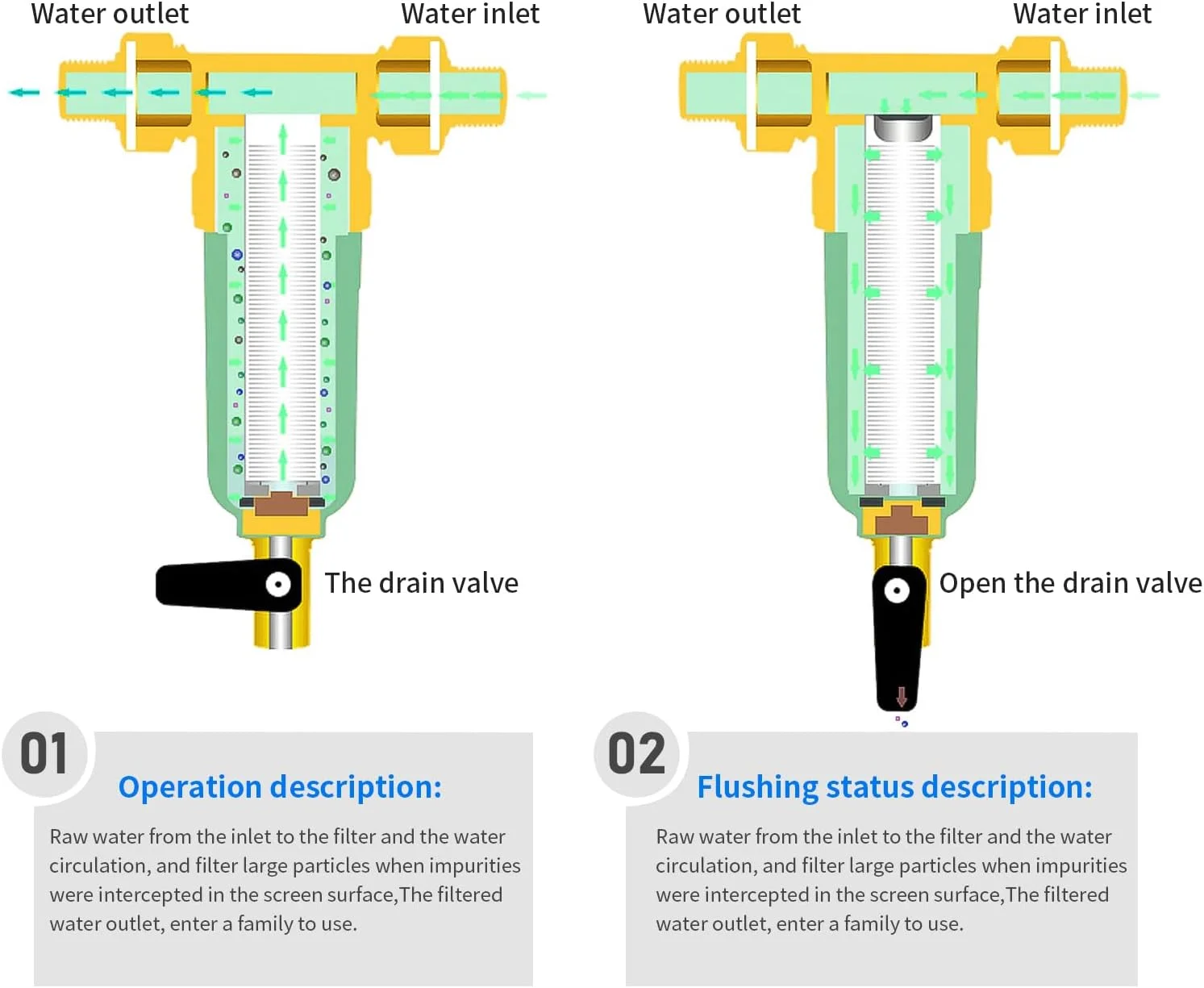 Water outlet

Water inlet

The drain valve

01

Operation description:

Raw water from the inlet to the filter and the water circulation, and filter large particles when impurities were intercepted in the screen surface,The filtered water outlet, enter a family to use.

Water outlet

Water inlet

Open the drain valve

02

Flushing status description:

Raw water from the inlet to the filter and the water circulation, and filter large particles when impurities were intercepted in the screen surface,The filtered water outlet, enter a family to use.