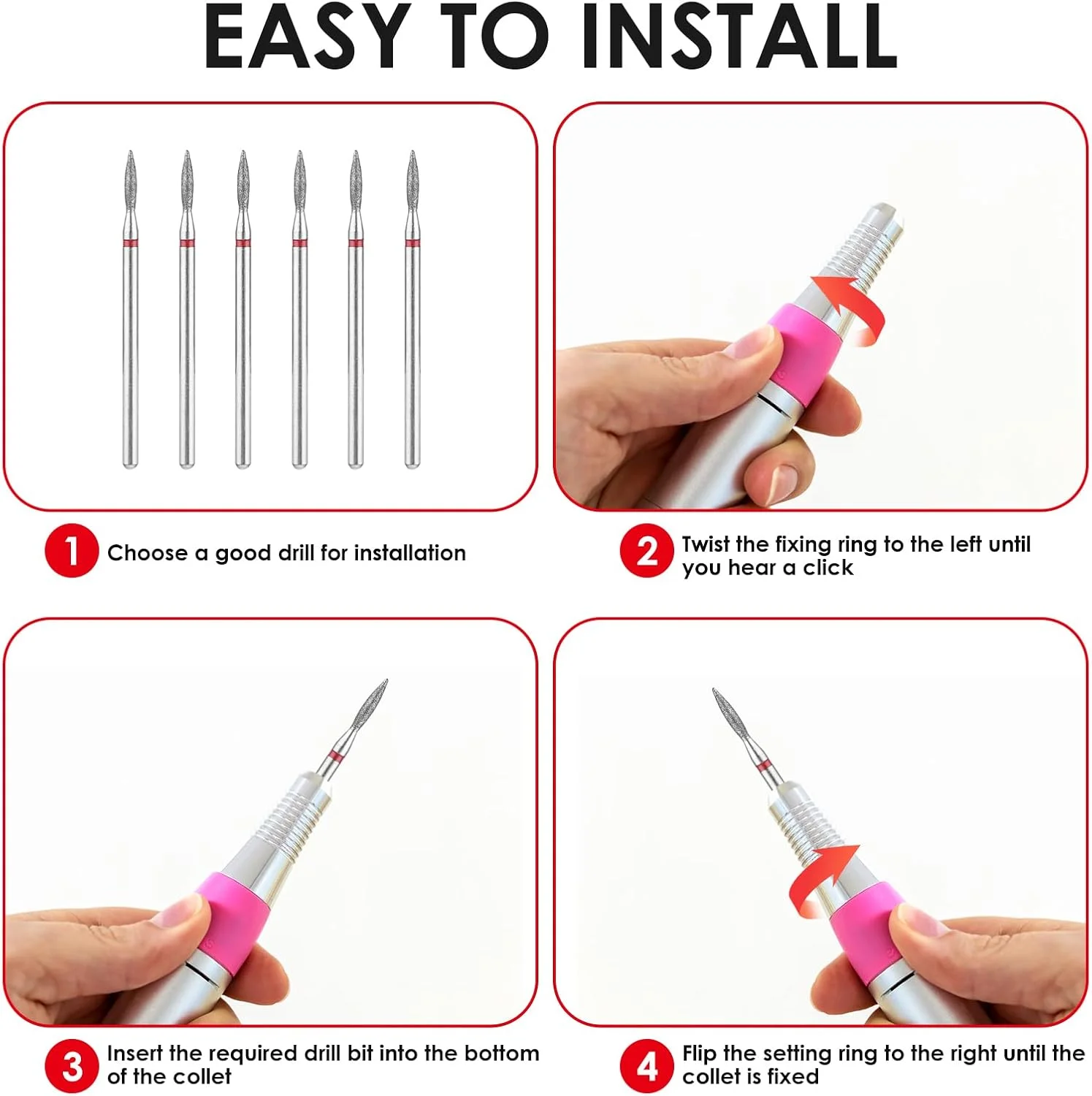 EASY TO INSTALL

1 Choose a good drill for installation

2 Twist the fixing ring to the left until you hear a click

3 Insert the required drill bit into the bottom of the collet

4 Flip the setting ring to the right until the collet is fixed