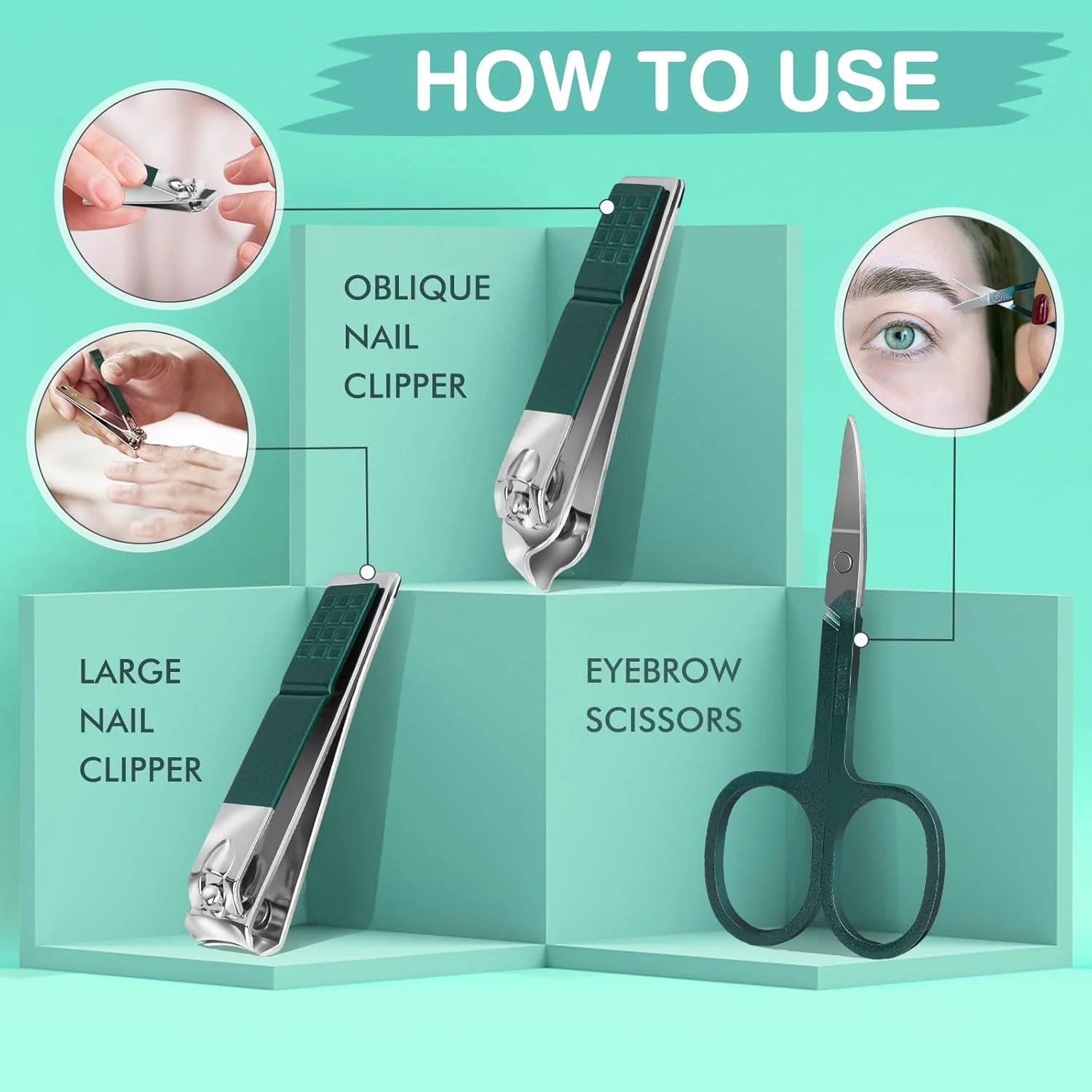 HOW TO USE

OBLIQUE NAIL CLIPPER

LARGE NAIL CLIPPER

EYEBROW SCISSORS