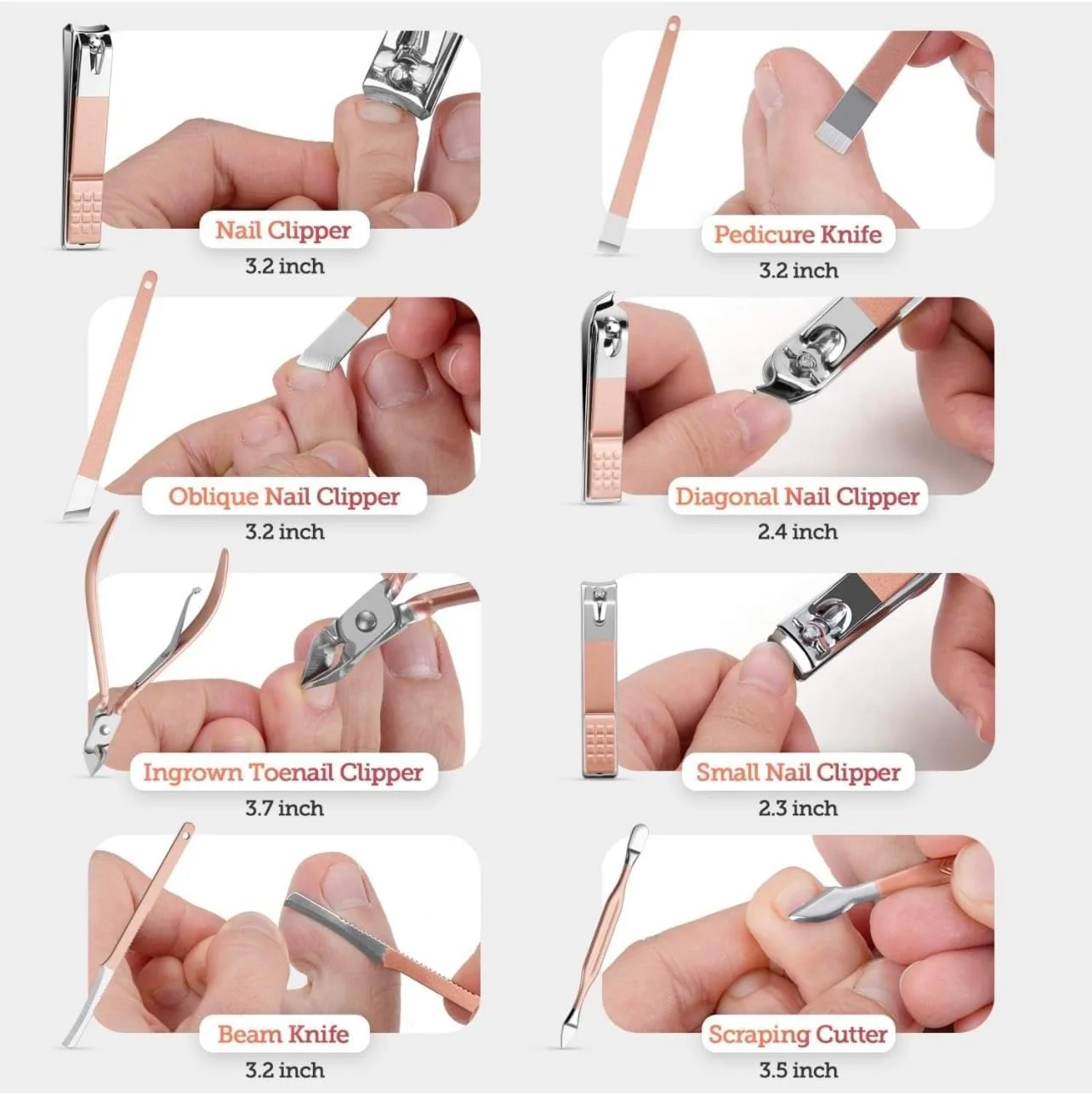 Nail Clipper
3.2 inch

Pedicure Knife
3.2 inch

Oblique Nail Clipper
3.2 inch

Diagonal Nail Clipper
2.4 inch

Ingrown Toenail Clipper
3.7 inch

Small Nail Clipper
2.3 inch

Beam Knife
3.2 inch

Scraping Cutter
3.5 inch