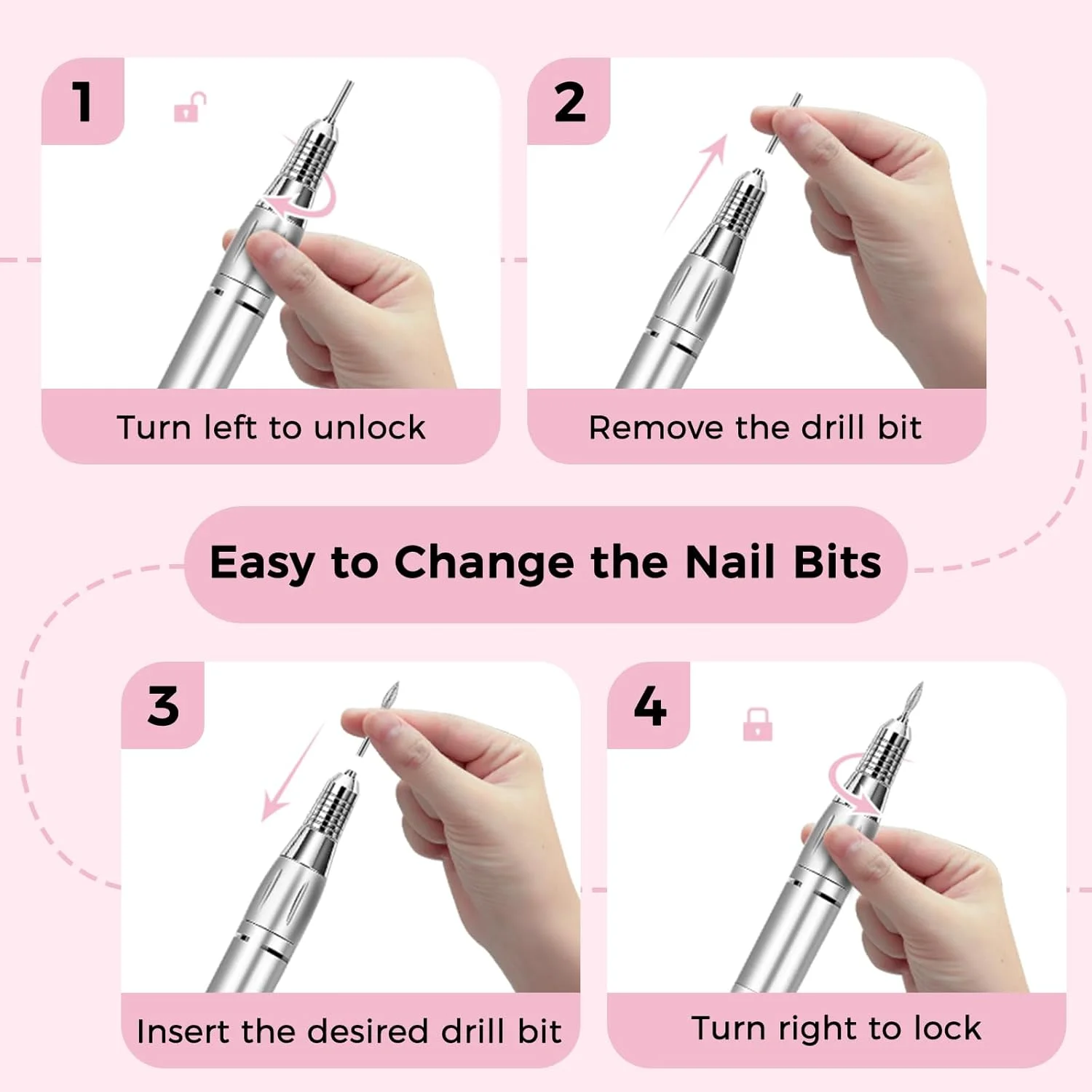 1

Turn left to unlock

2

Remove the drill bit

Easy to Change the Nail Bits

3

Insert the desired drill bit

4

Turn right to lock