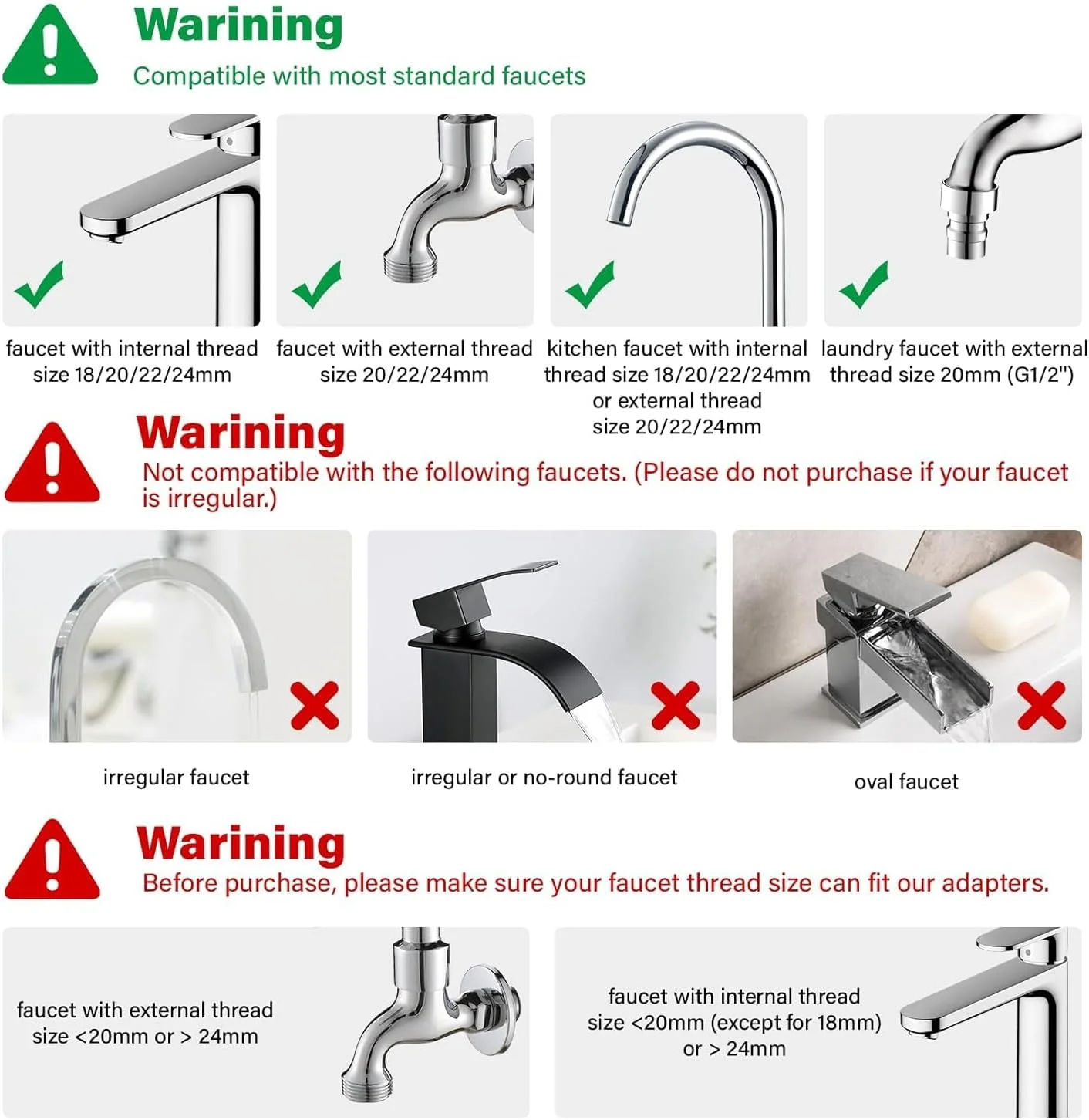 Warining
Compatible with most standard faucets

faucet with internal thread size 18/20/22/24mm

faucet with external thread size 20/22/24mm

kitchen faucet with internal thread size 18/20/22/24mm or external thread size 20/22/24mm

laundry faucet with external thread size 20mm (G1/2")

Warining
Not compatible with the following faucets. (Please do not purchase if your faucet is irregular.)

irregular faucet

irregular or no-round faucet

oval faucet

Warining
Before purchase, please make sure your faucet thread size can fit our adapters.

faucet with external thread size <20mm or > 24mm

faucet with internal thread size <20mm (except for 18mm) or > 24mm