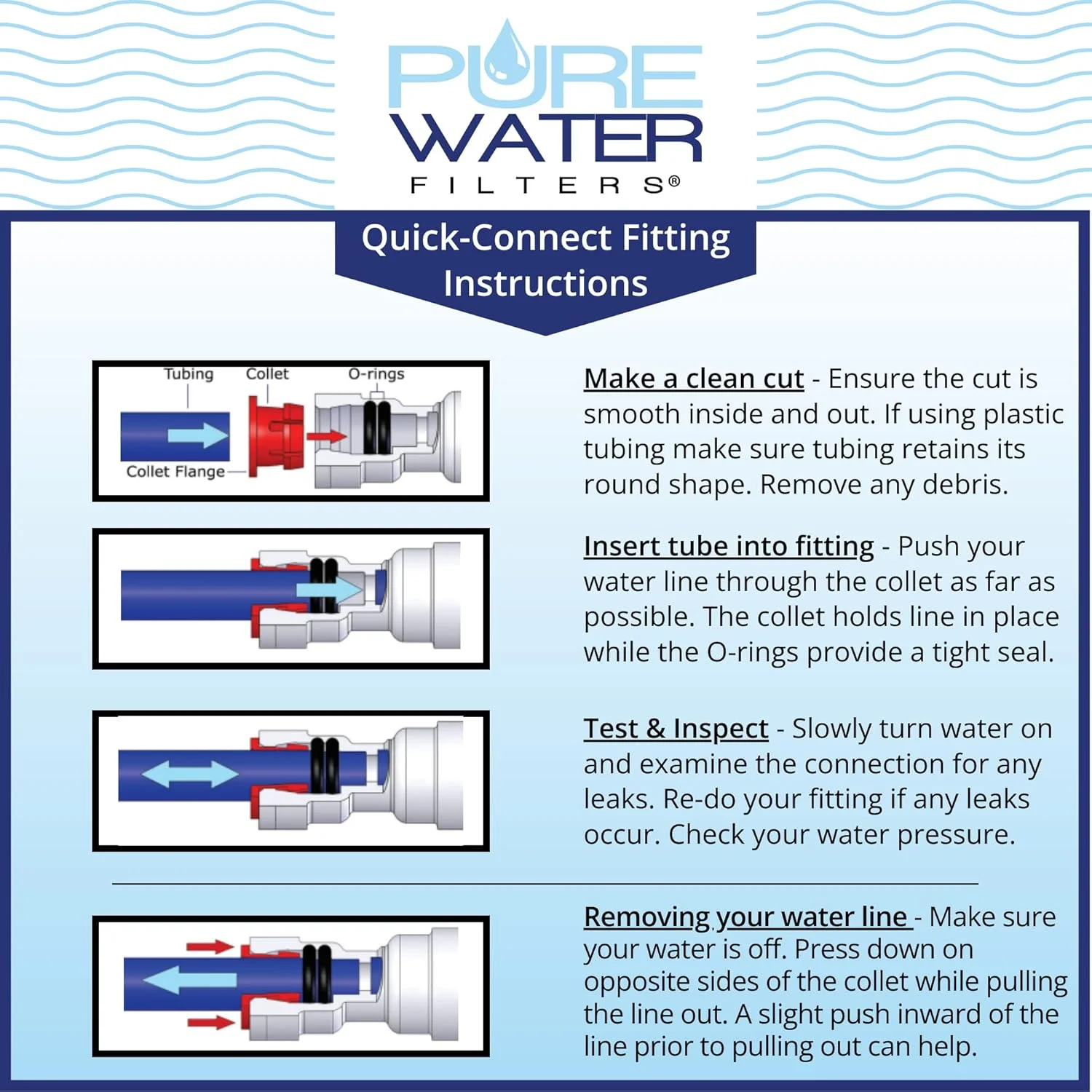 PURE WATER FILTERS®

Quick-Connect Fitting Instructions

Tubing
Collet
O-rings
Collet Flange

Make a clean cut - Ensure the cut is smooth inside and out. If using plastic tubing make sure tubing retains its round shape. Remove any debris.

Insert tube into fitting - Push your water line through the collet as far as possible. The collet holds line in place while the O-rings provide a tight seal.

Test & Inspect - Slowly turn water on and examine the connection for any leaks. Re-do your fitting if any leaks occur. Check your water pressure.

Removing your water line - Make sure your water is off. Press down on opposite sides of the collet while pulling the line out. A slight push inward of the line prior to pulling out can help.