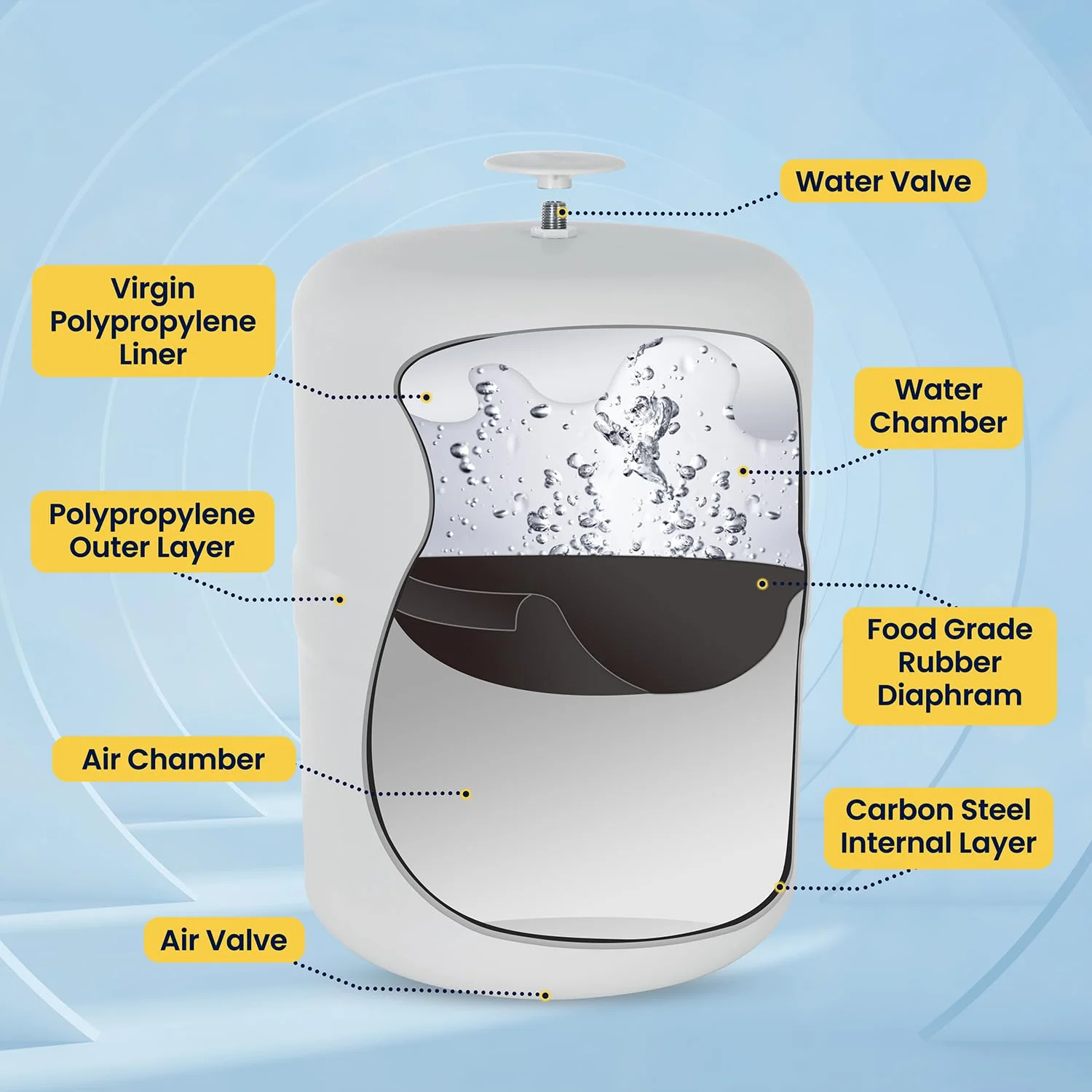 Water Valve

Virgin Polypropylene Liner

Water Chamber

Polypropylene Outer Layer

Food Grade Rubber Diaphram

Air Chamber

Carbon Steel Internal Layer

Air Valve