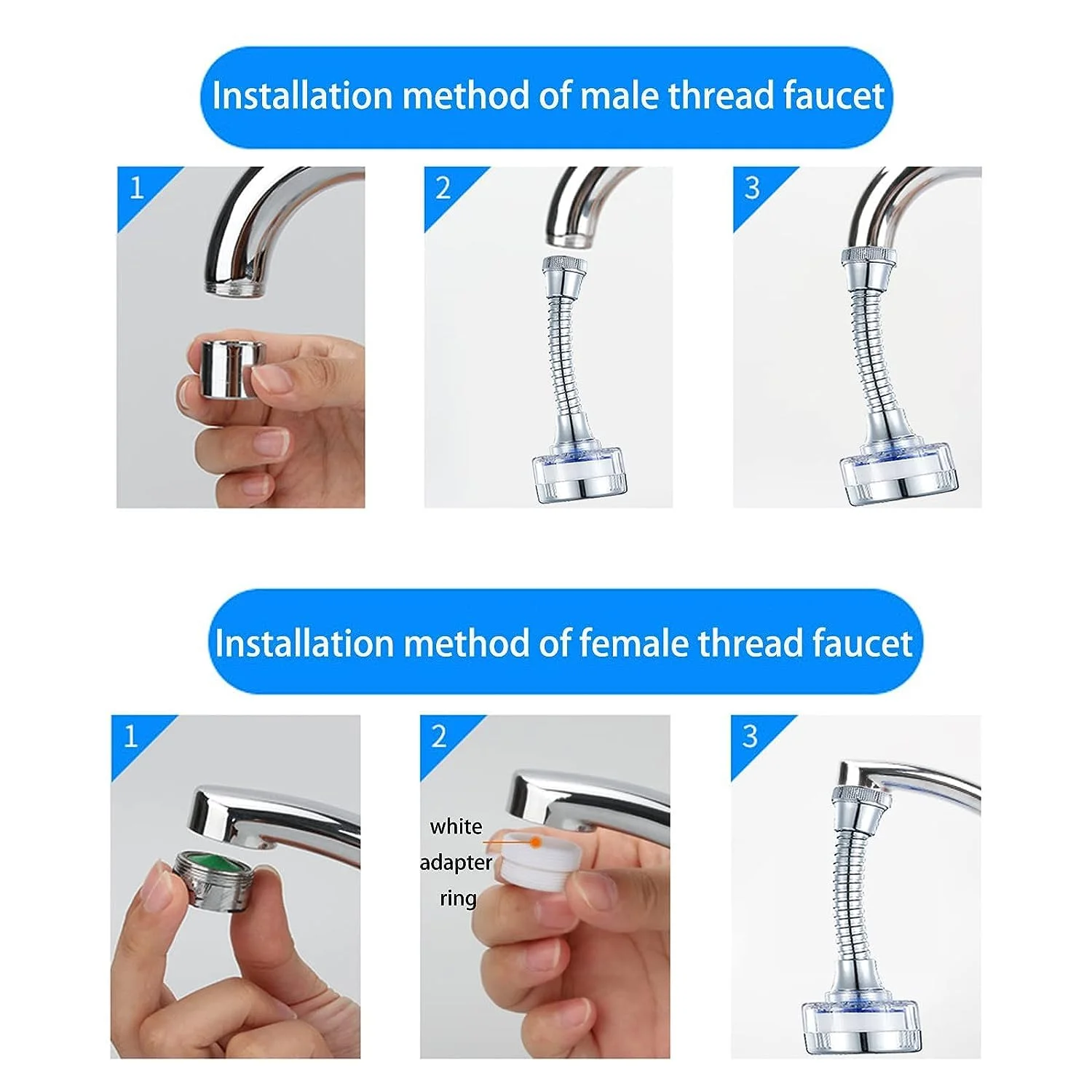 Installation method of male thread faucet

1

2

3

Installation method of female thread faucet

1

2

white adapter ring

3