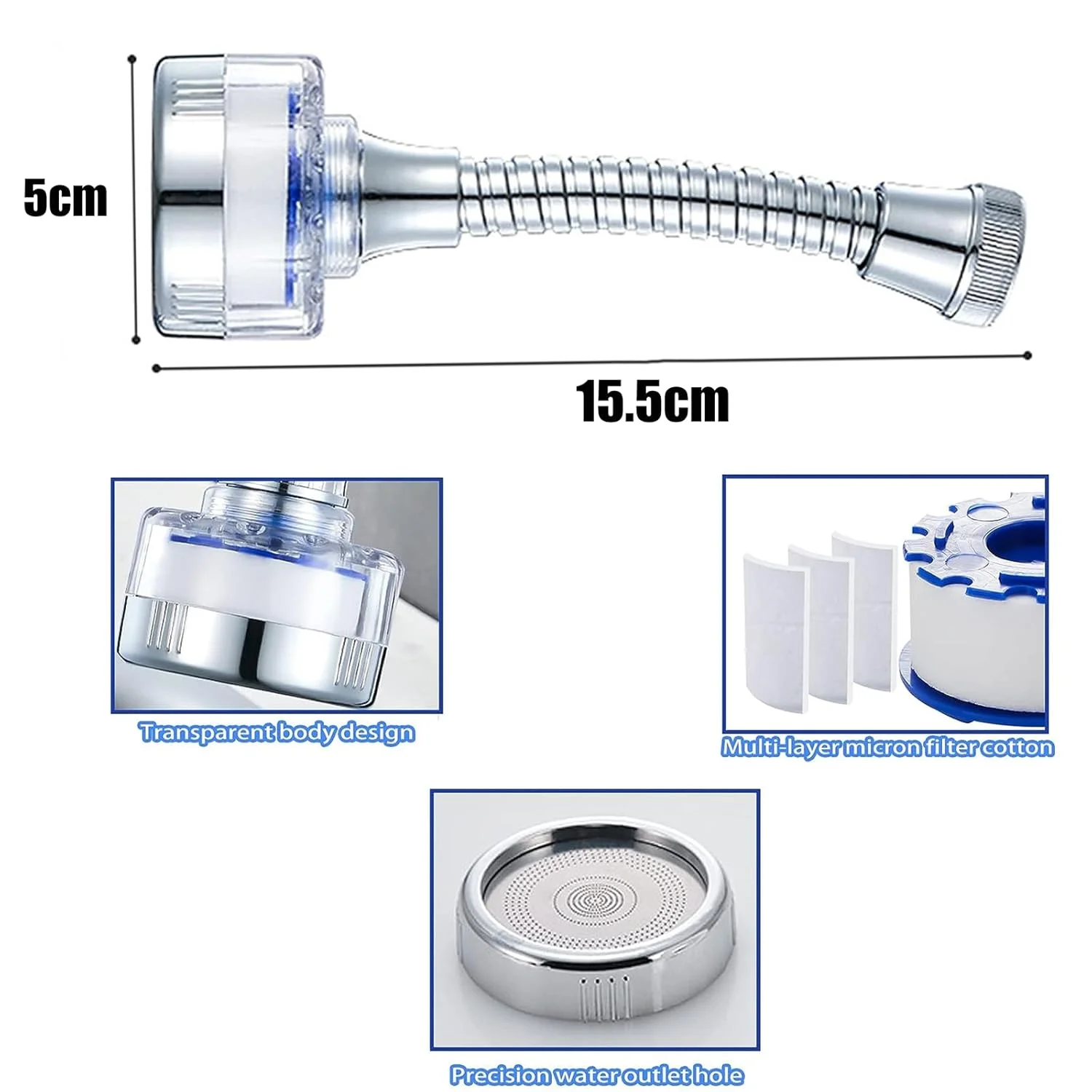 5cm

15.5cm

Transparent body design

Multi-layer micron filter cotton

Precision water outlet hole