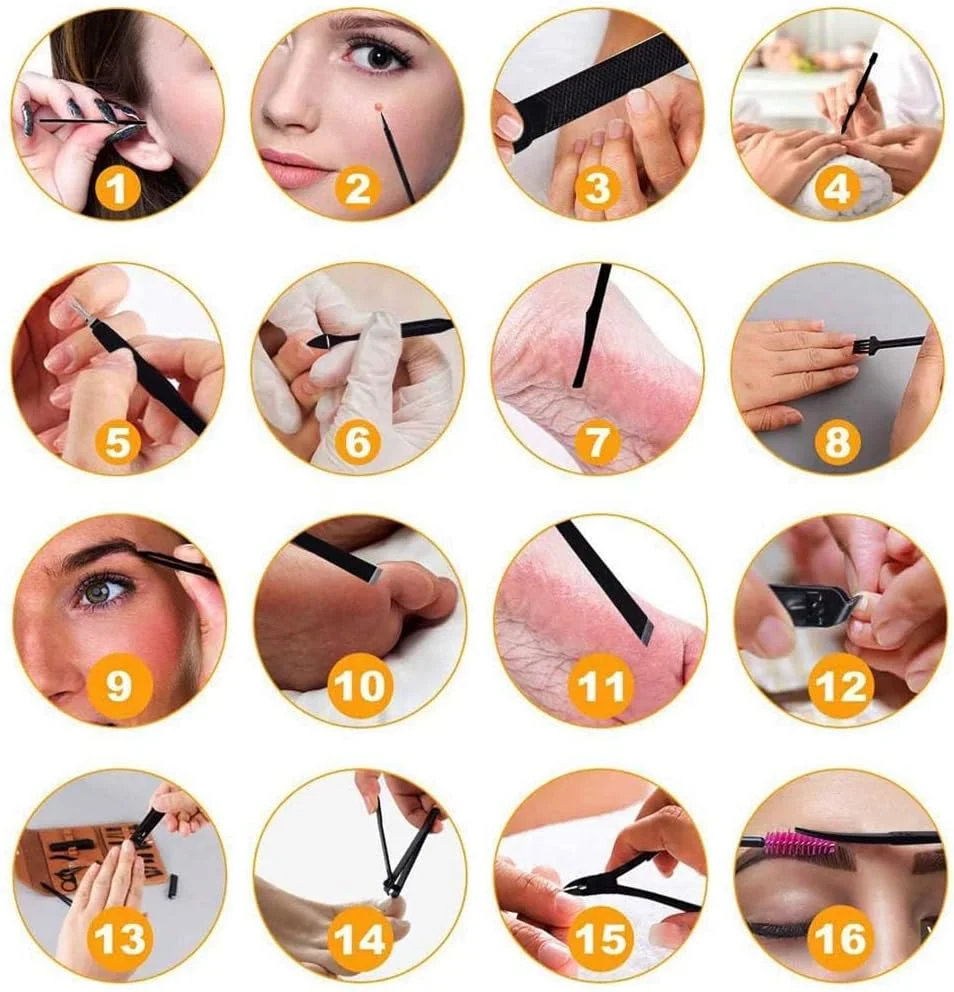 1
2
3
4
5
6
7
8
9
10
11
12
13
14
15
16