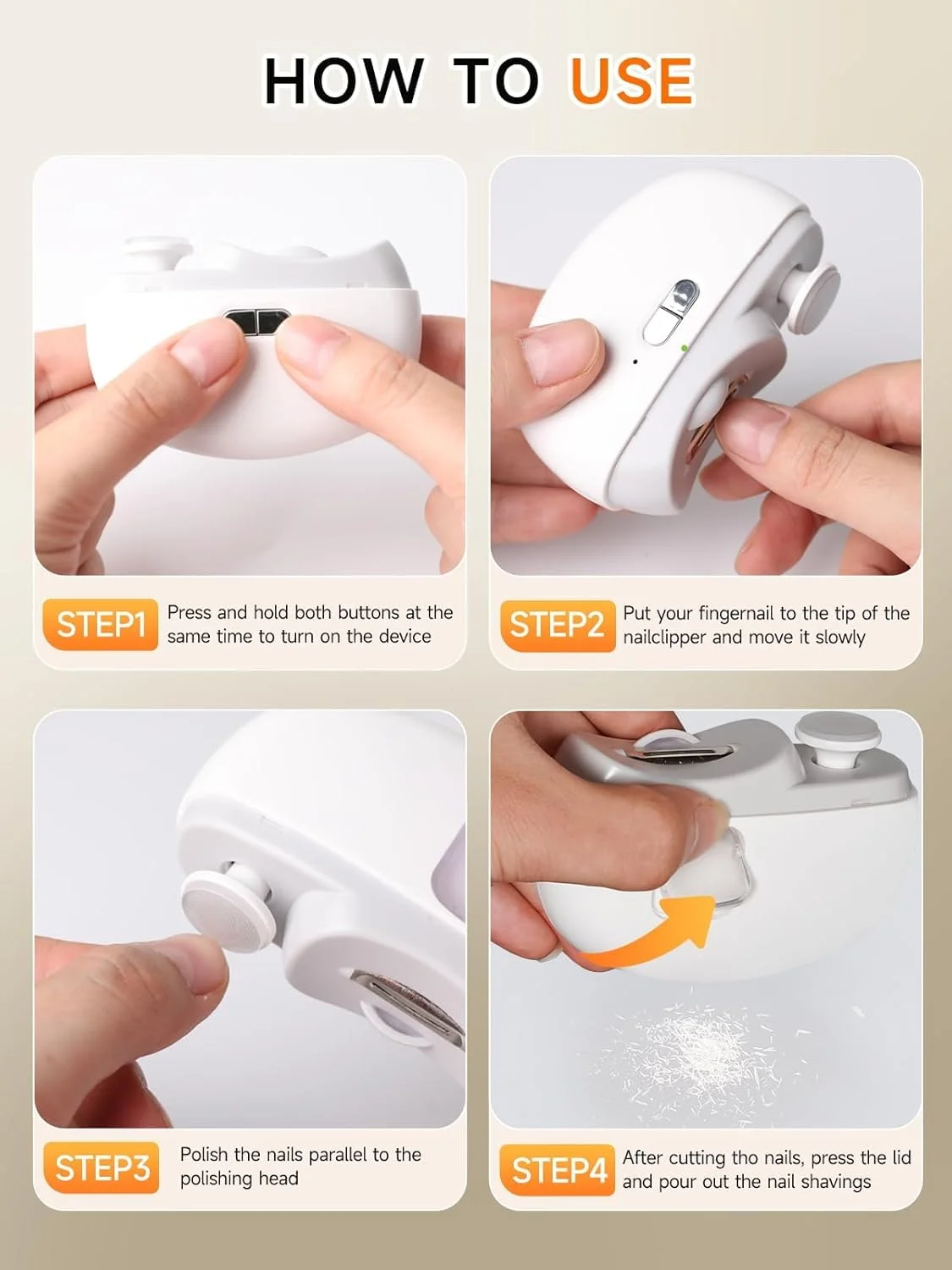 HOW TO USE

STEP1 Press and hold both buttons at the same time to turn on the device

STEP2 Put your fingernail to the tip of the nailclipper and move it slowly

STEP3 Polish the nails parallel to the polishing head

STEP4 After cutting tho nails, press the lid and pour out the nail shavings