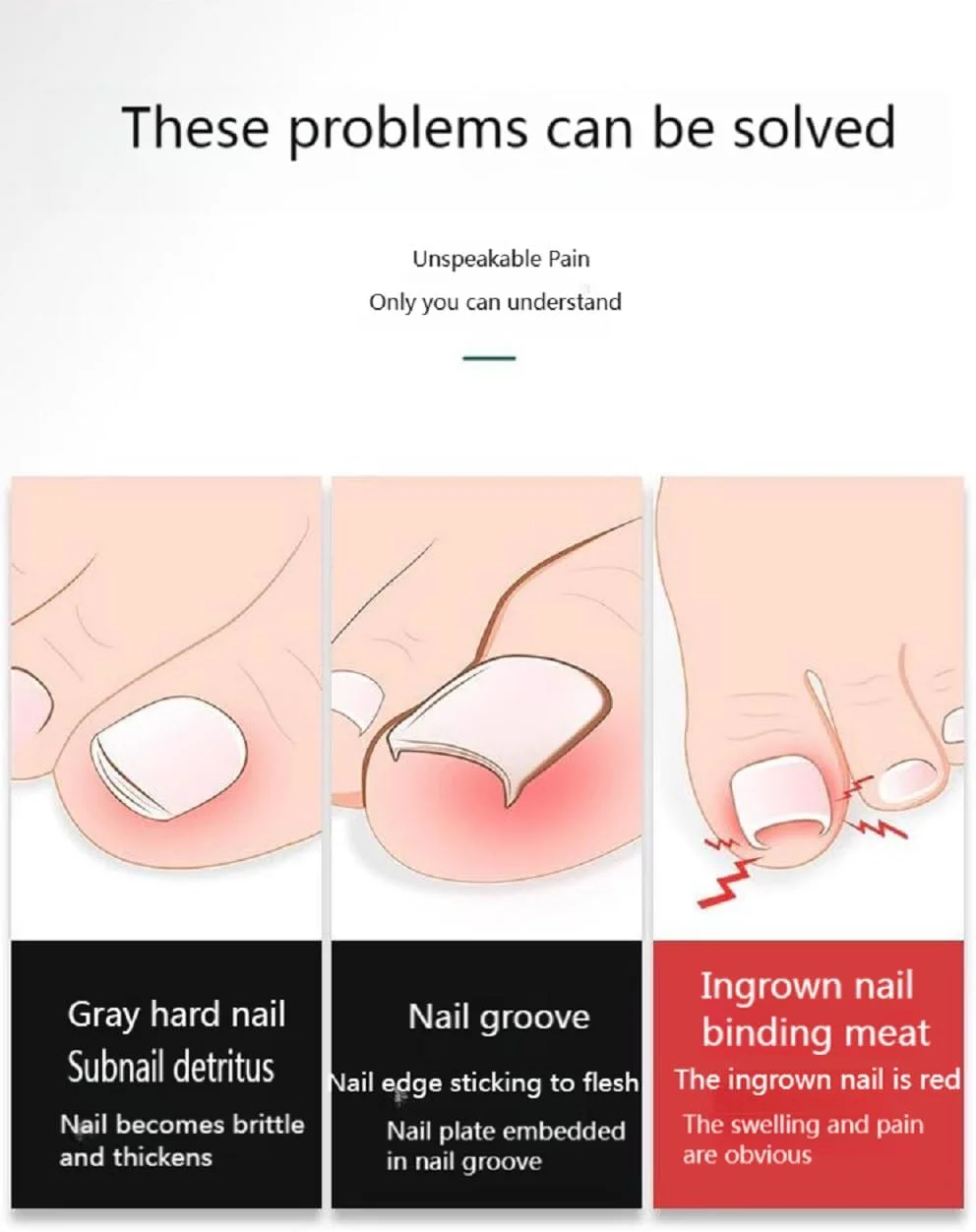 These problems can be solved

Unspeakable Pain
Only you can understand

Gray hard nail
Subnail detritus
Nail becomes brittle and thickens

Nail groove
Nail edge sticking to flesh
Nail plate embedded in nail groove

Ingrown nail binding meat
The ingrown nail is red
The swelling and pain are obvious