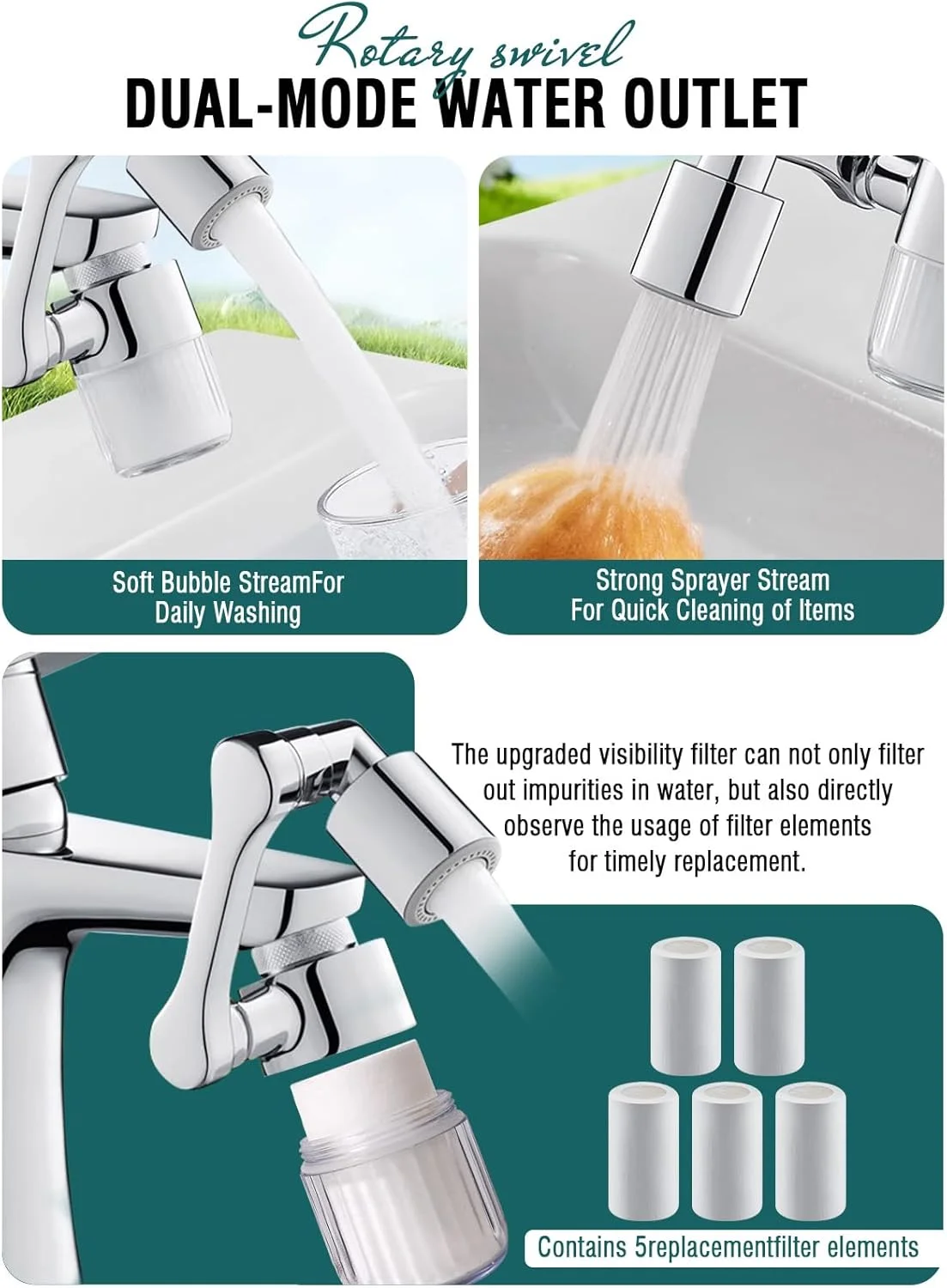 Rotary swivel
DUAL-MODE WATER OUTLET

Soft Bubble StreamFor Daily Washing

Strong Sprayer Stream For Quick Cleaning of Items

The upgraded visibility filter can not only filter out impurities in water, but also directly observe the usage of filter elements for timely replacement.

Contains 5replacementfilter elements