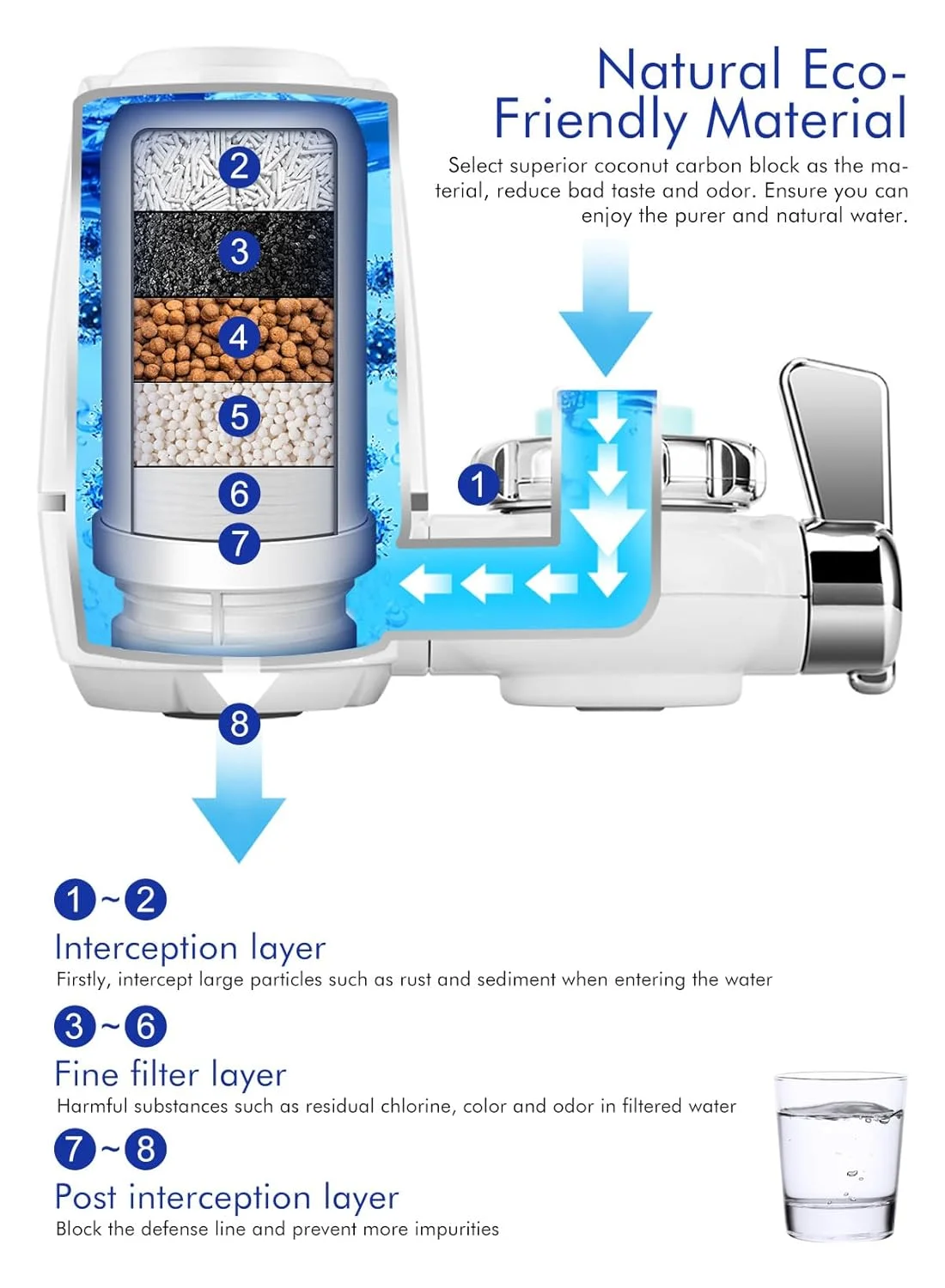 Natural Eco-Friendly Material

Select superior coconut carbon block as the material, reduce bad taste and odor. Ensure you can enjoy the purer and natural water.

2
3
4
5
6
7
1
8

1~2
Interception layer
Firstly, intercept large particles such as rust and sediment when entering the water

3~6
Fine filter layer
Harmful substances such as residual chlorine, color and odor in filtered water

7~8
Post interception layer
Block the defense line and prevent more impurities