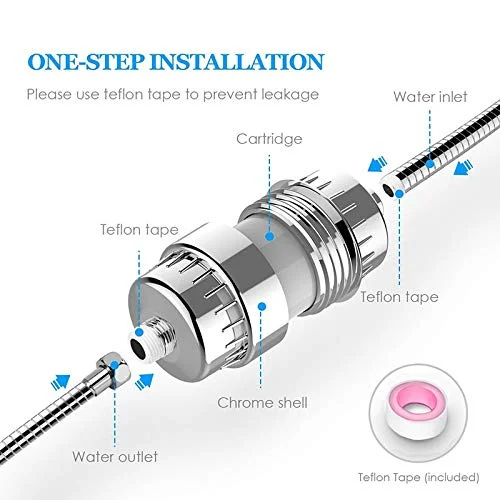 ONE-STEP INSTALLATION

Please use teflon tape to prevent leakage

Water inlet

Cartridge

Teflon tape

Teflon tape

Chrome shell

Water outlet

Teflon Tape (included)