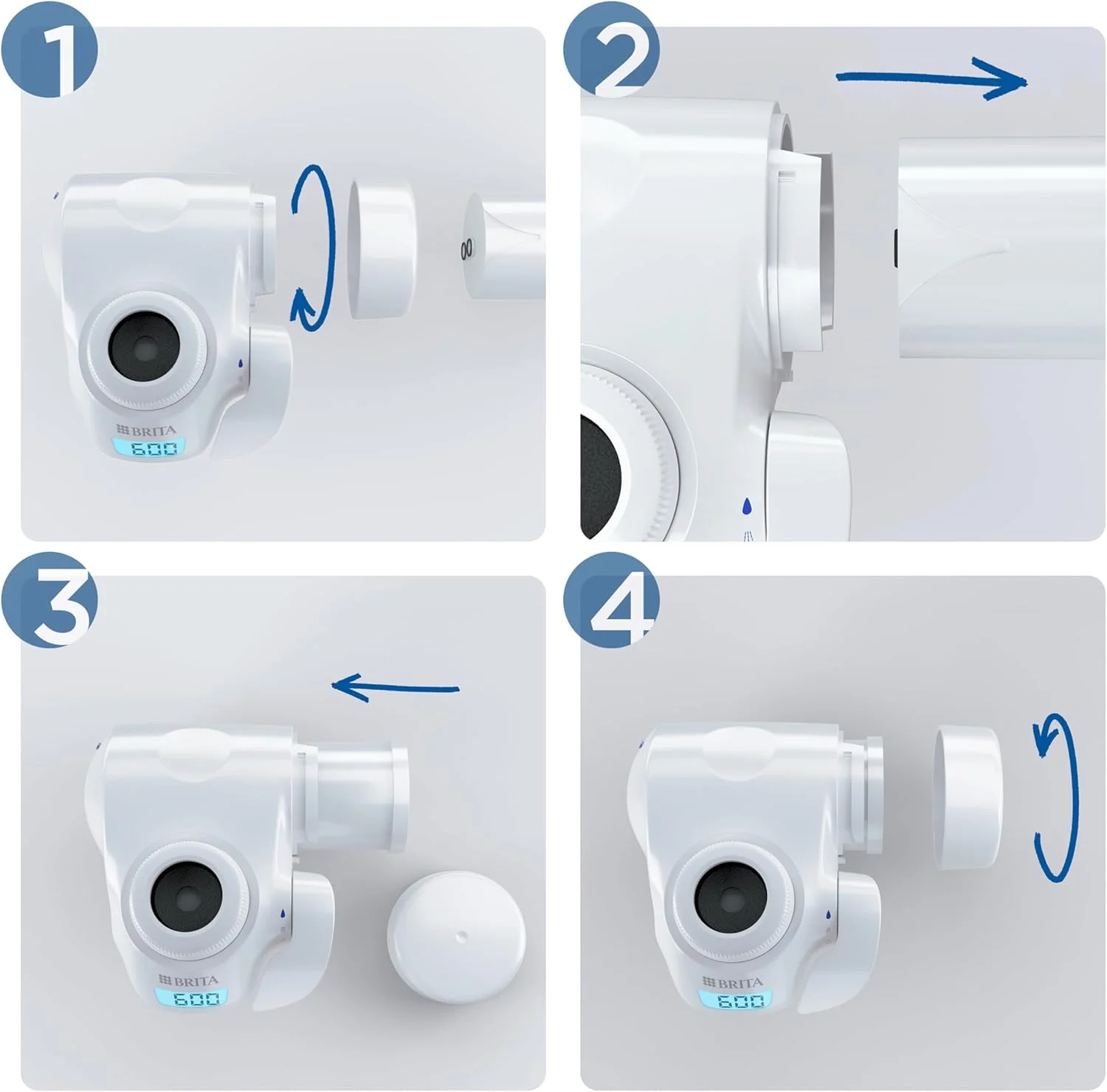 1

BRITA
600

2

3

BRITA
600

4

BRITA
600