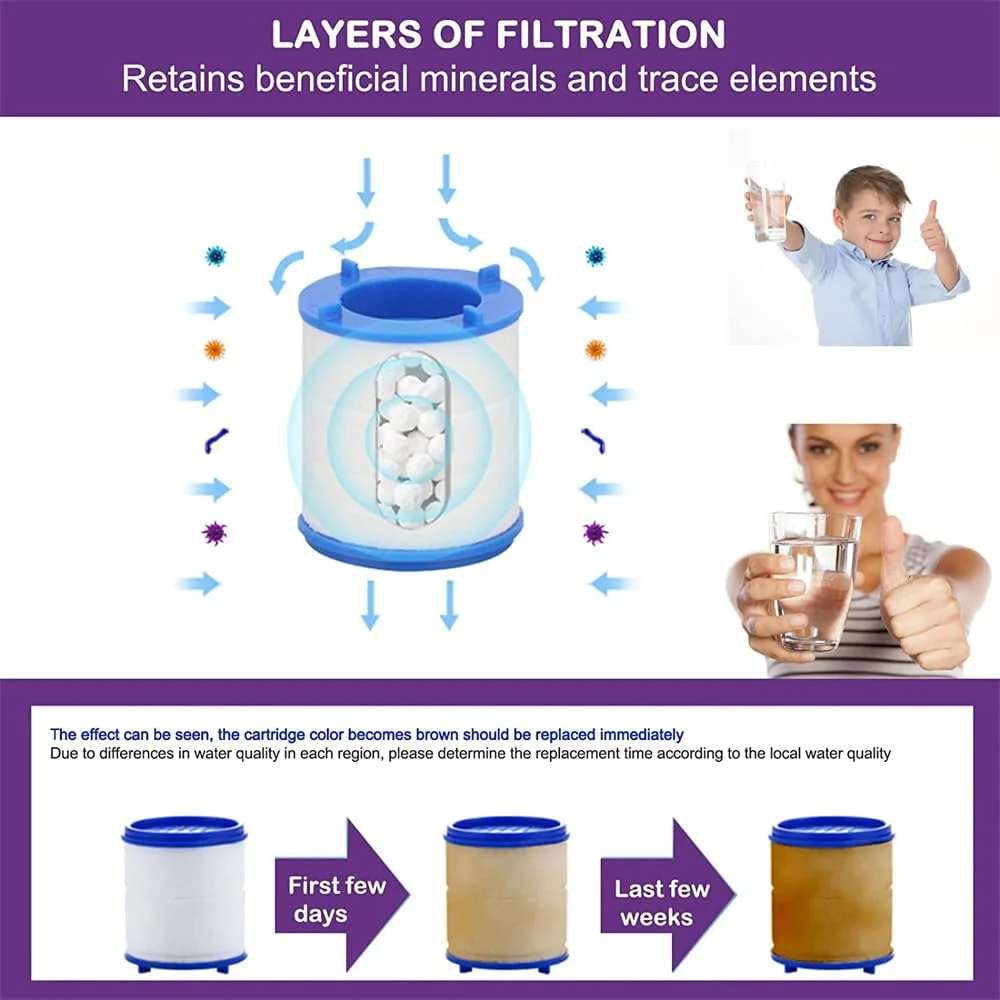 LAYERS OF FILTRATION
Retains beneficial minerals and trace elements

The effect can be seen, the cartridge color becomes brown should be replaced immediately
Due to differences in water quality in each region, please determine the replacement time according to the local water quality

First few days

Last few weeks