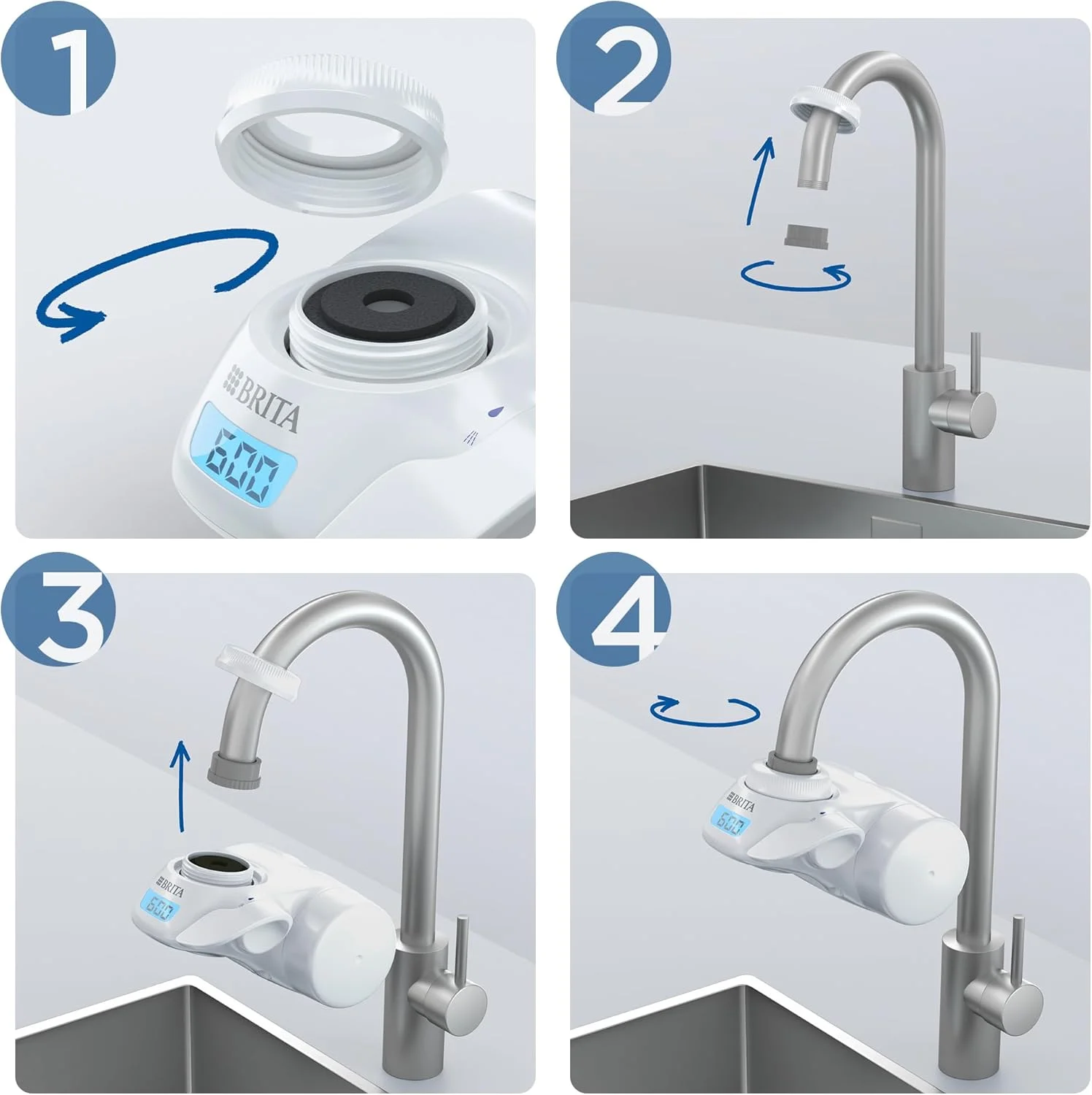 1

BRITA

600

2

3

BRITA

600

4

BRITA

600